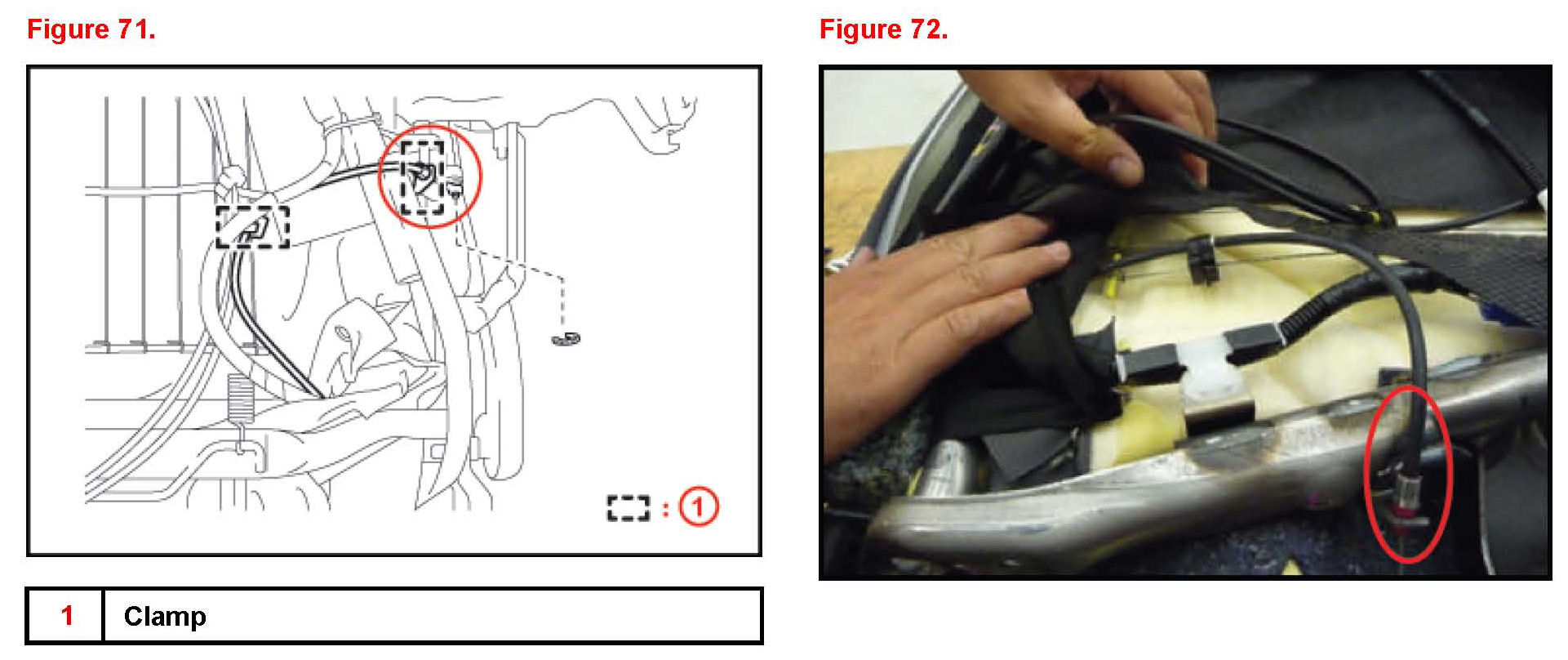 Figure 71.

: 1

| 1 | Clamp |
|---|---|

Figure 72.