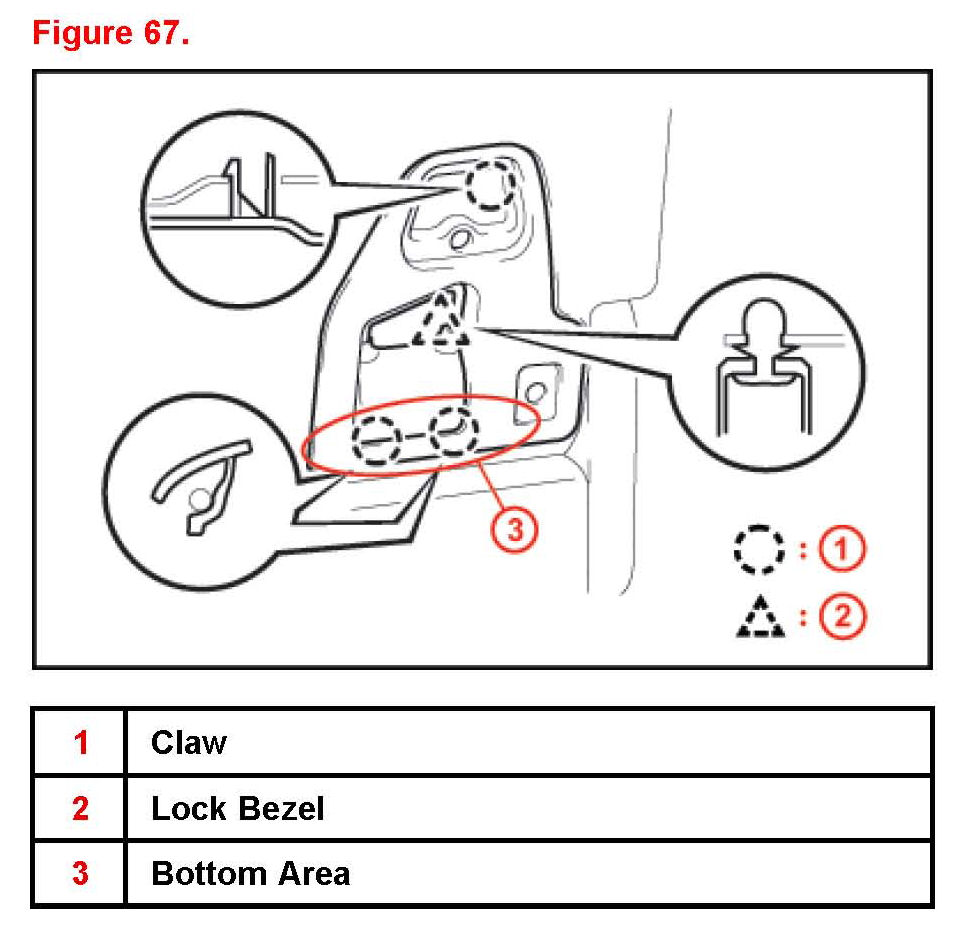 Figure 67.

3

: 1

: 2

| 1 | Claw |
|---|---|
| 2 | Lock Bezel |
| 3 | Bottom Area |