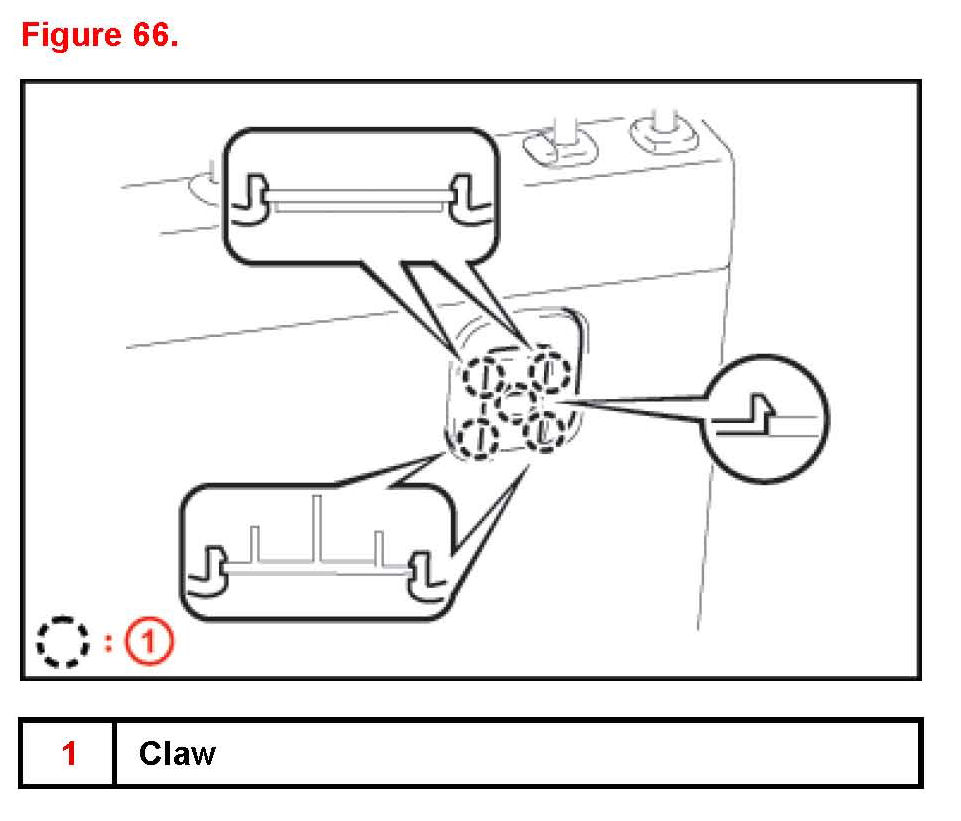 Figure 66.

: 1

| 1 | Claw |
|---|---|