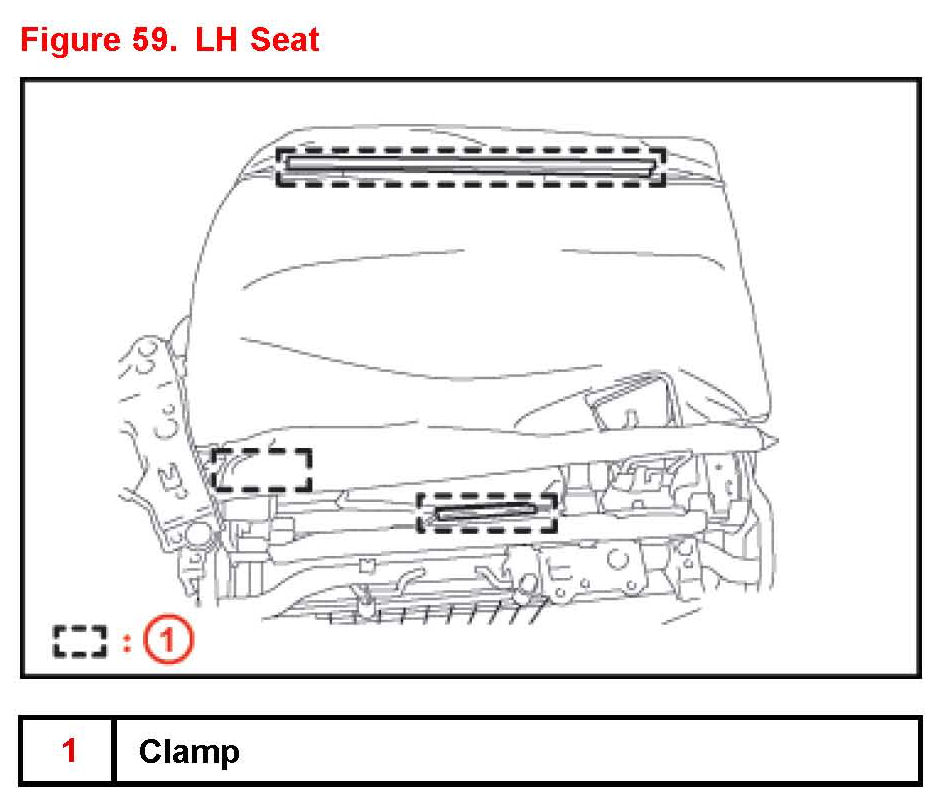 Figure 59. LH Seat

: 1

| 1 | Clamp |
|---|---|