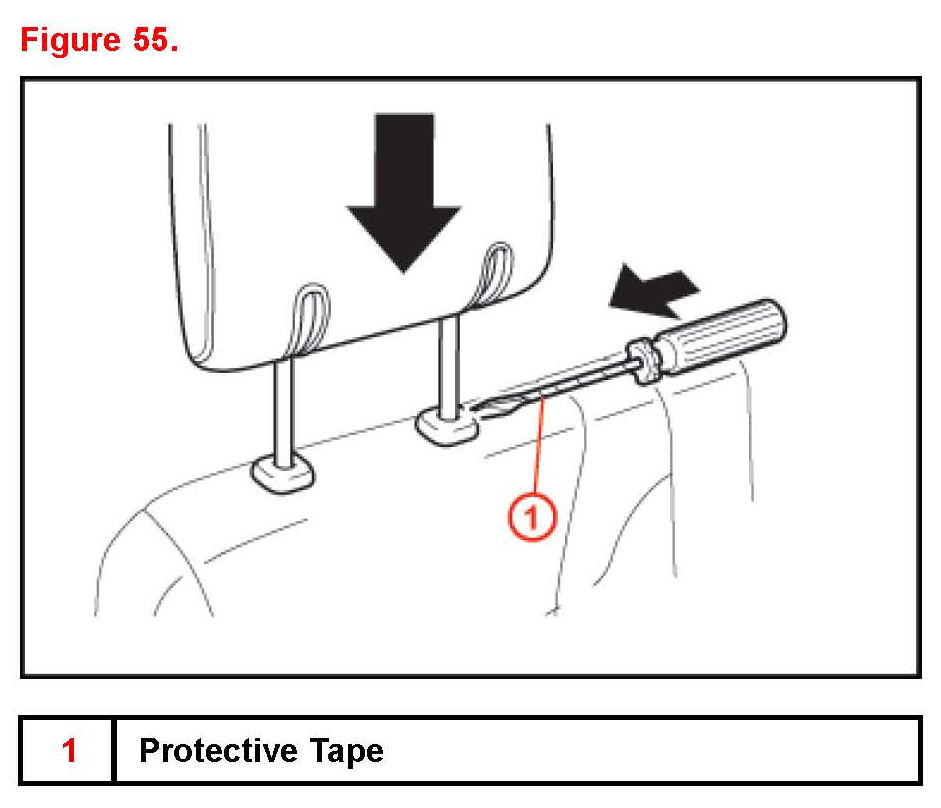 Figure 55.

1

| 1 | Protective Tape |
|---|---|