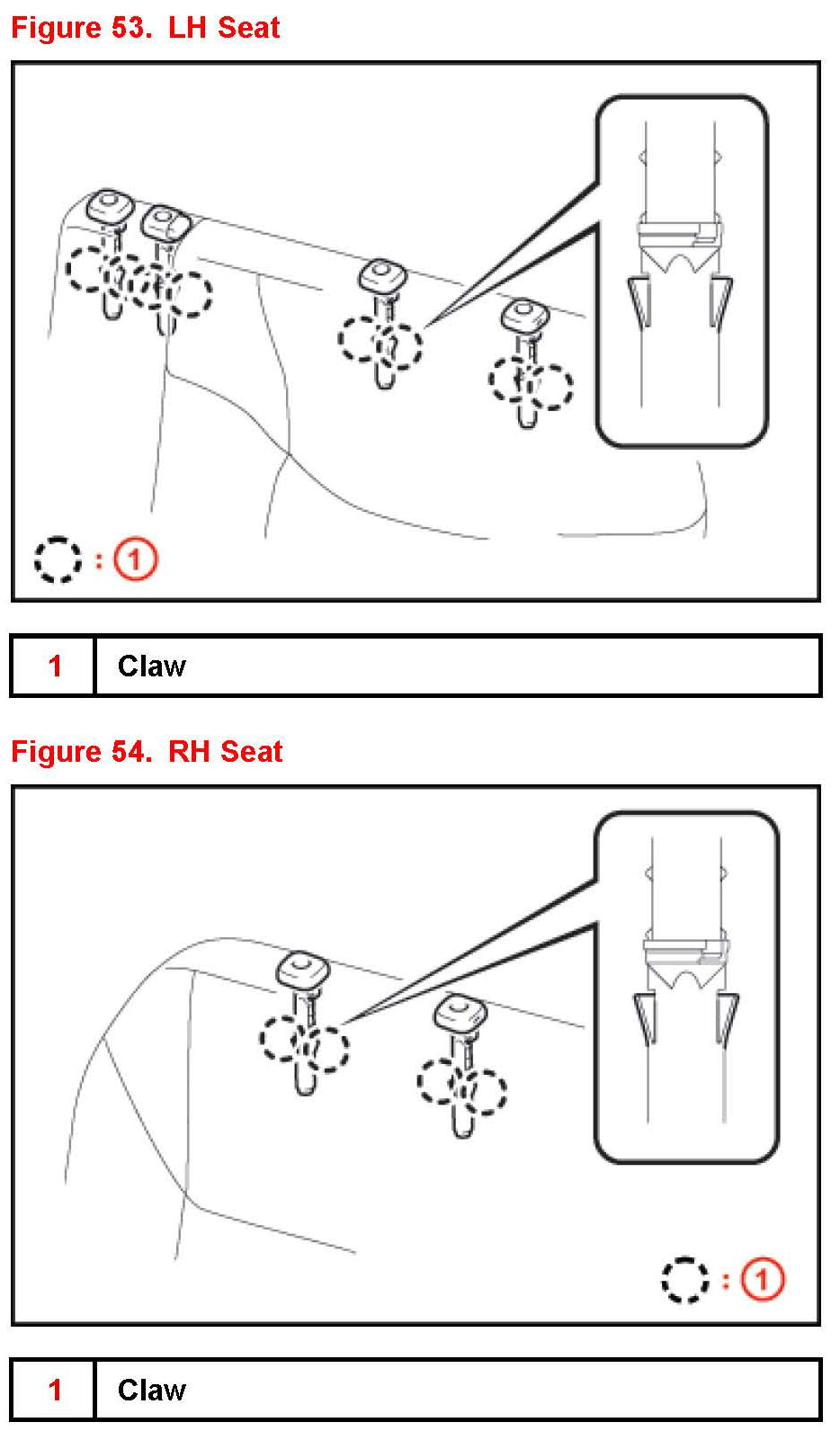 Figure 53. LH Seat

: 1

| 1 | Claw |
|---|---|

Figure 54. RH Seat

: 1

| 1 | Claw |
|---|---|