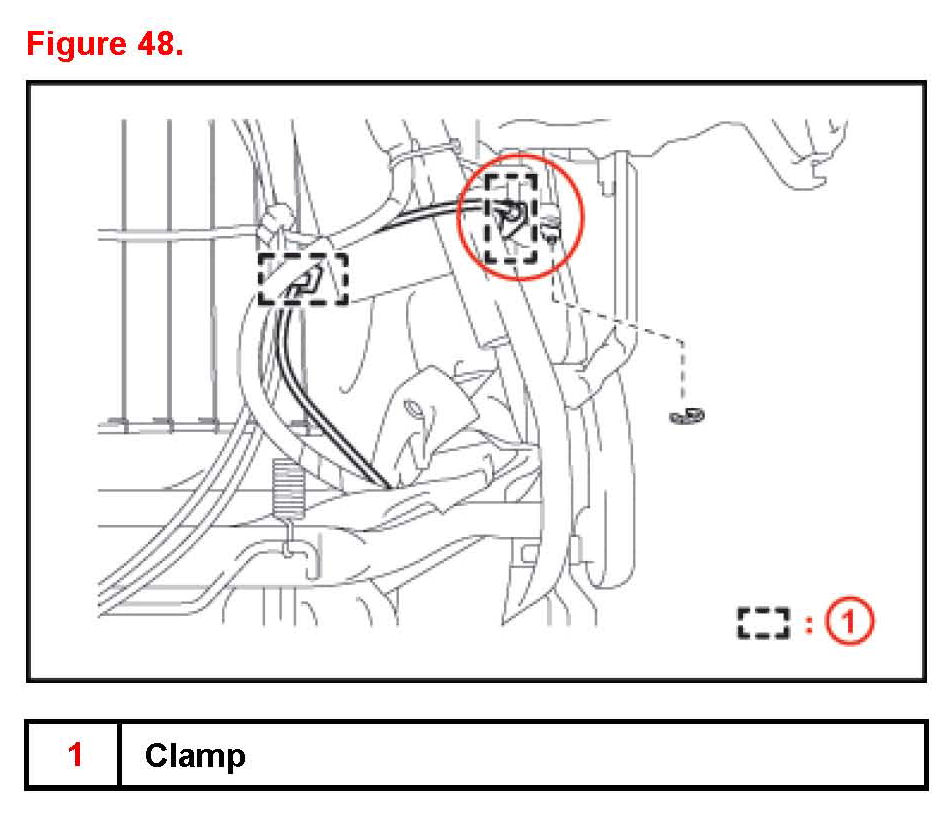 Figure 48.

: 1

| 1 | Clamp |
|---|---|