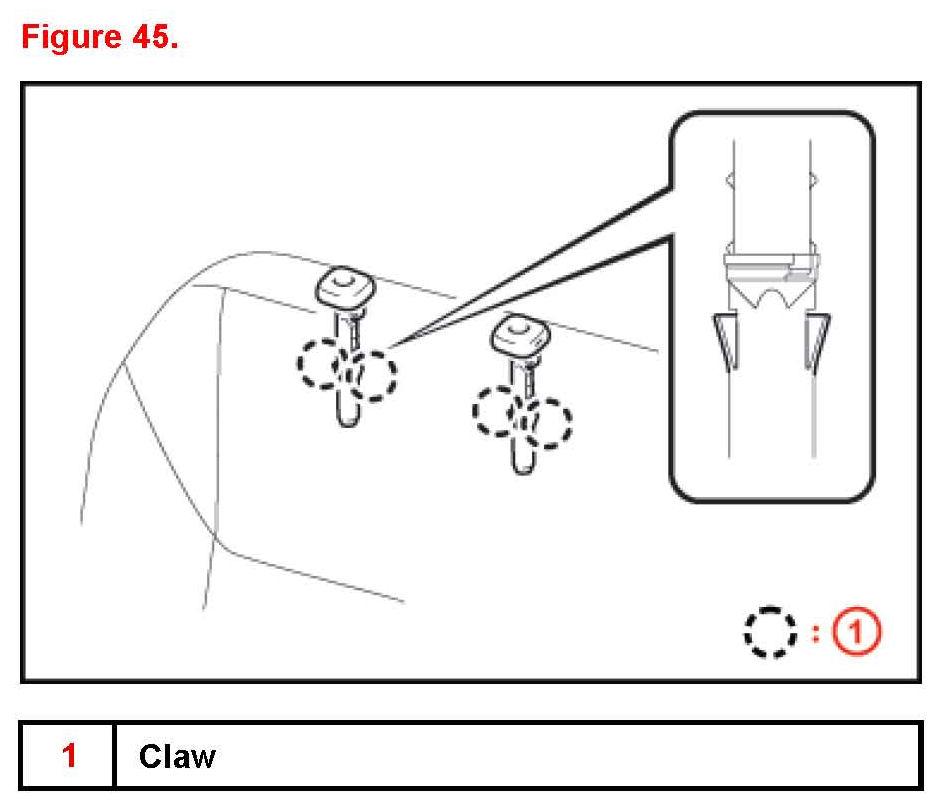 Figure 45.

: 1

| 1 | Claw |
|---|---|