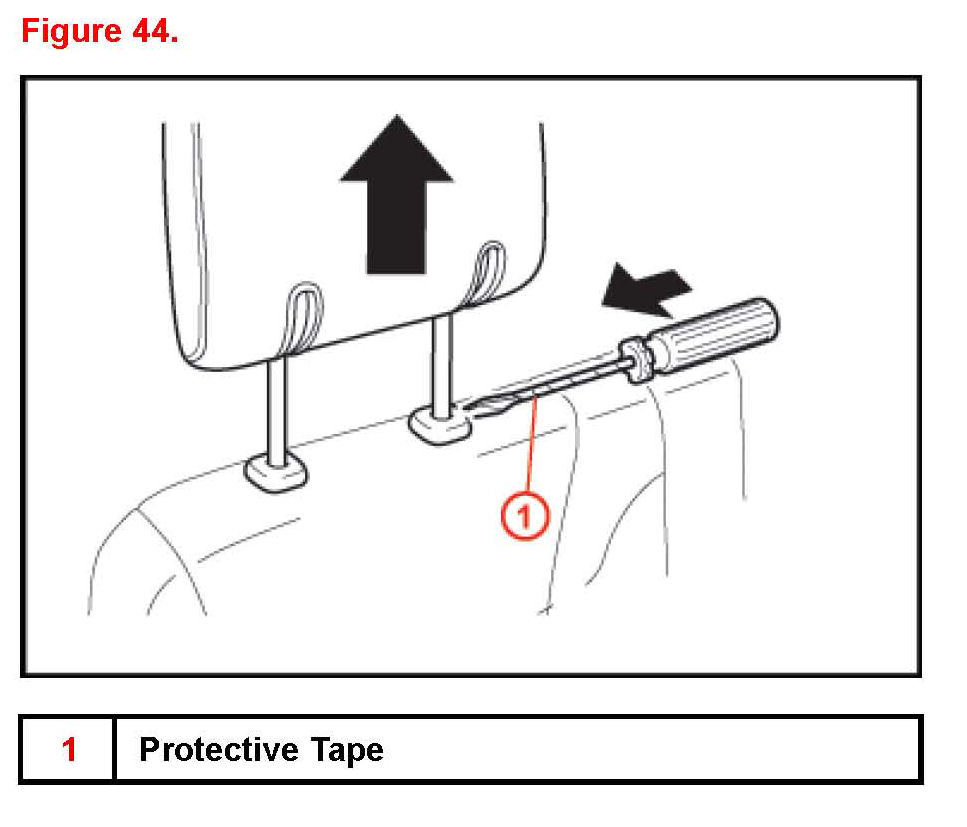 Figure 44.

1

| 1 | Protective Tape |
|---|---|