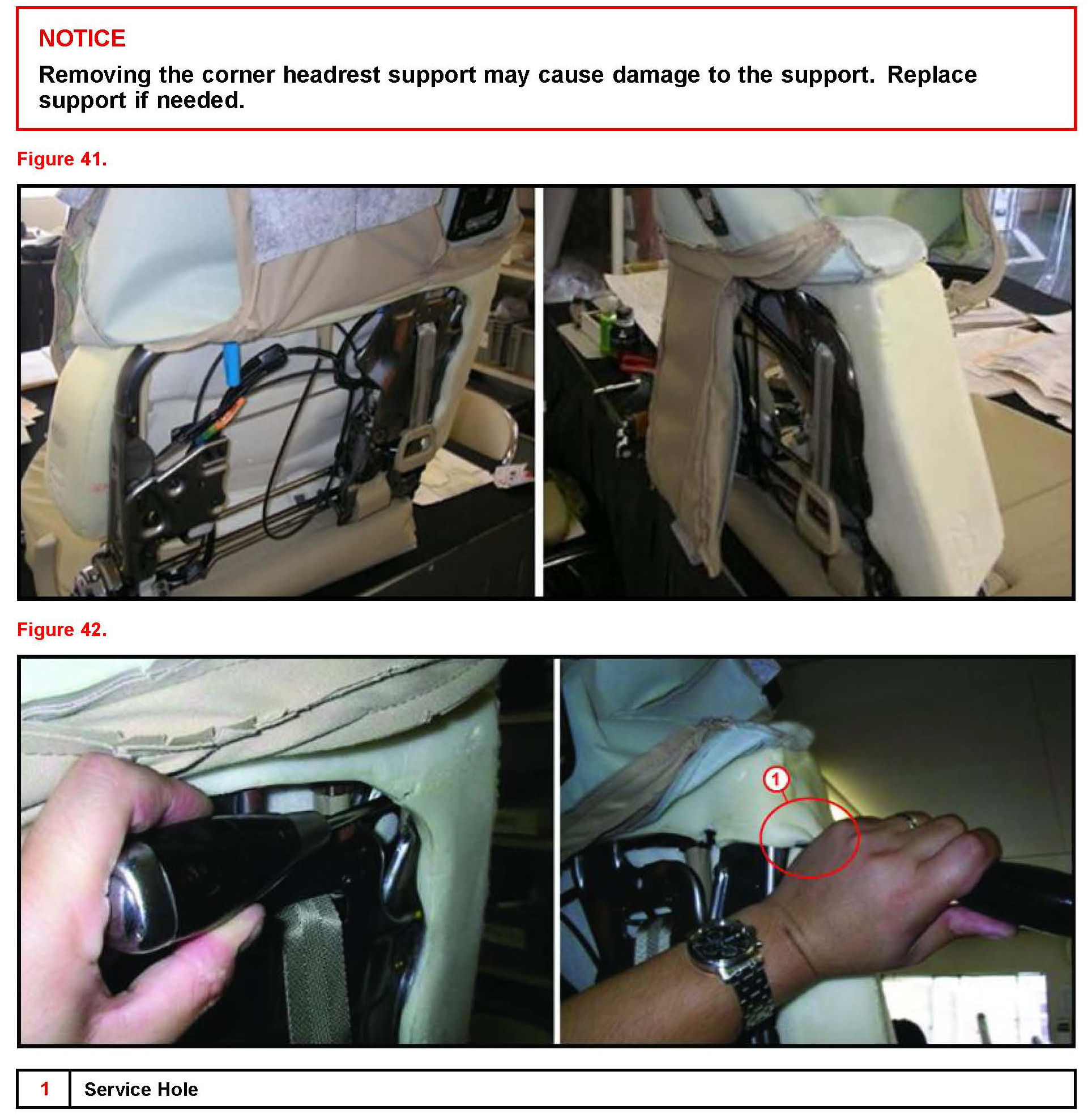 NOTICE

Removing the corner headrest support may cause damage to the support. Replace support if needed.

Figure 41.

Figure 42.

1

| 1 | Service Hole |
|---|---|