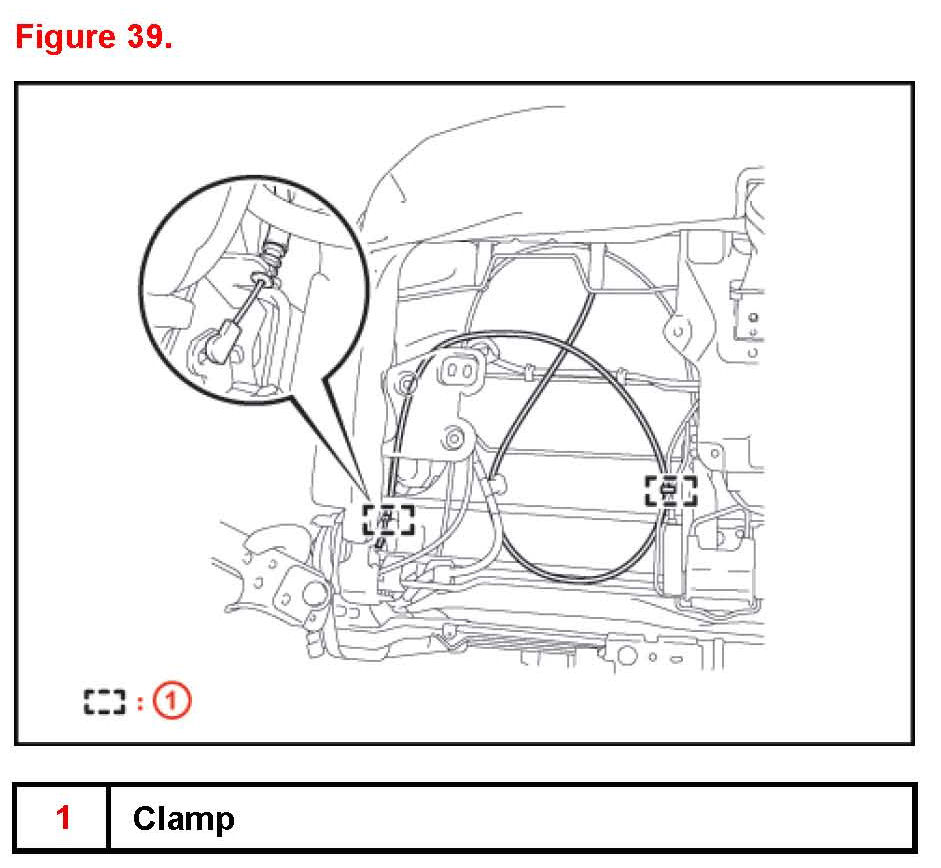 Figure 39.

: 1

| 1 | Clamp |
|---|---|