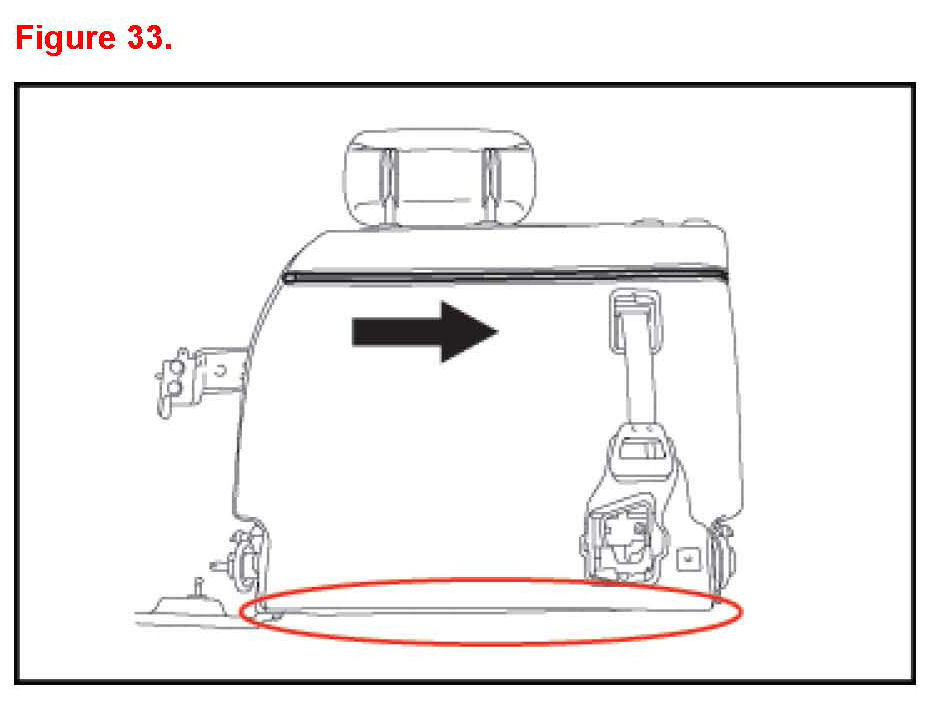 Figure 33.