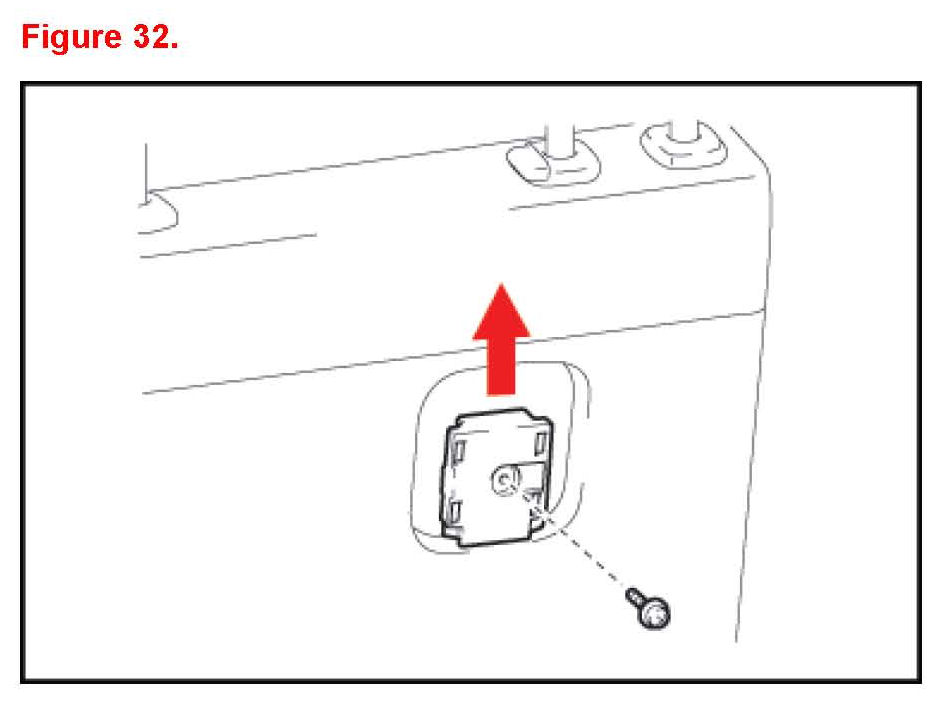 Figure 32.