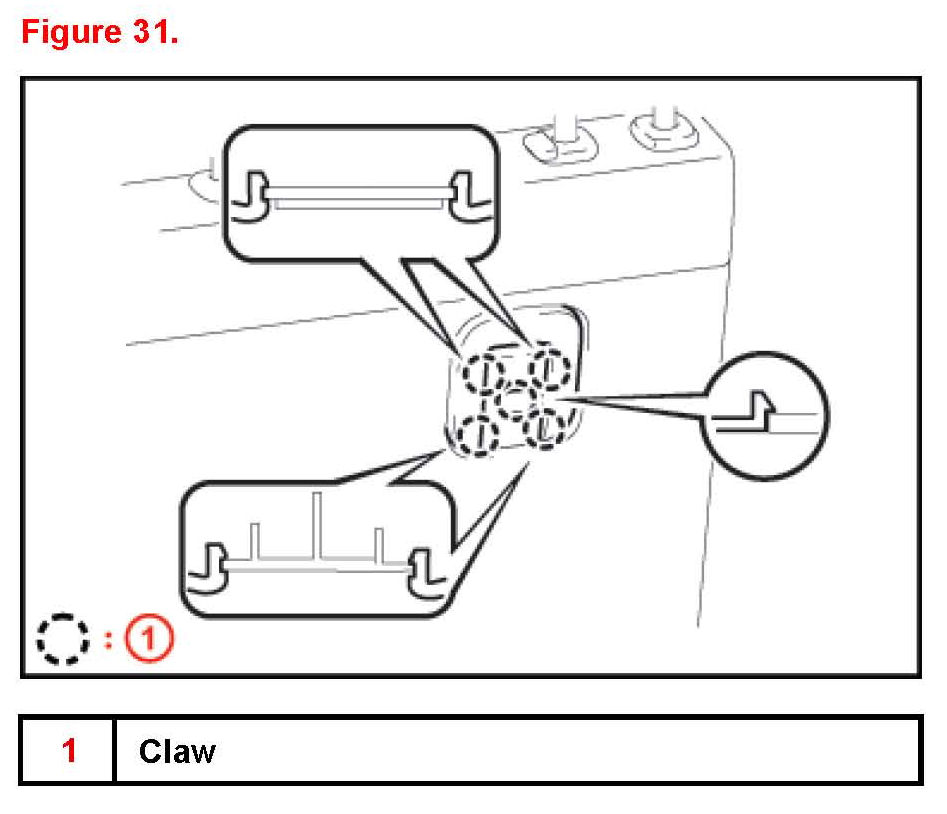 Figure 31.

: 1

| 1 | Claw |
|---|---|