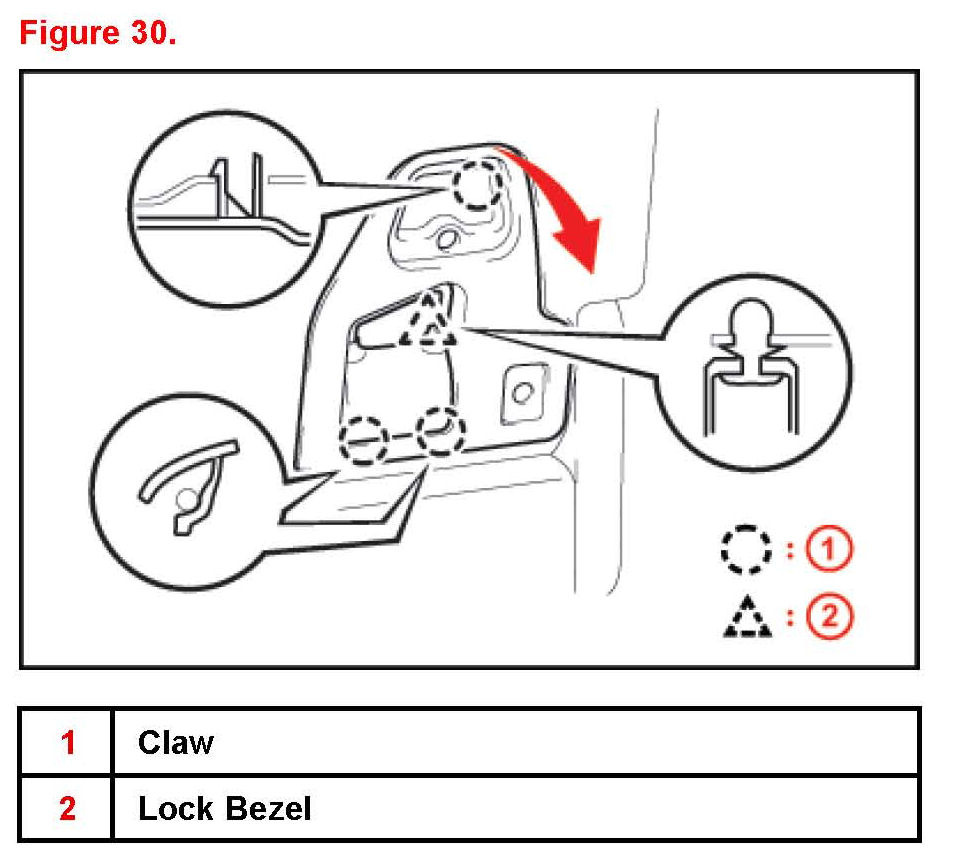 Figure 30.

: 1

: 2

| 1 | Claw |
|---|---|
| 2 | Lock Bezel |