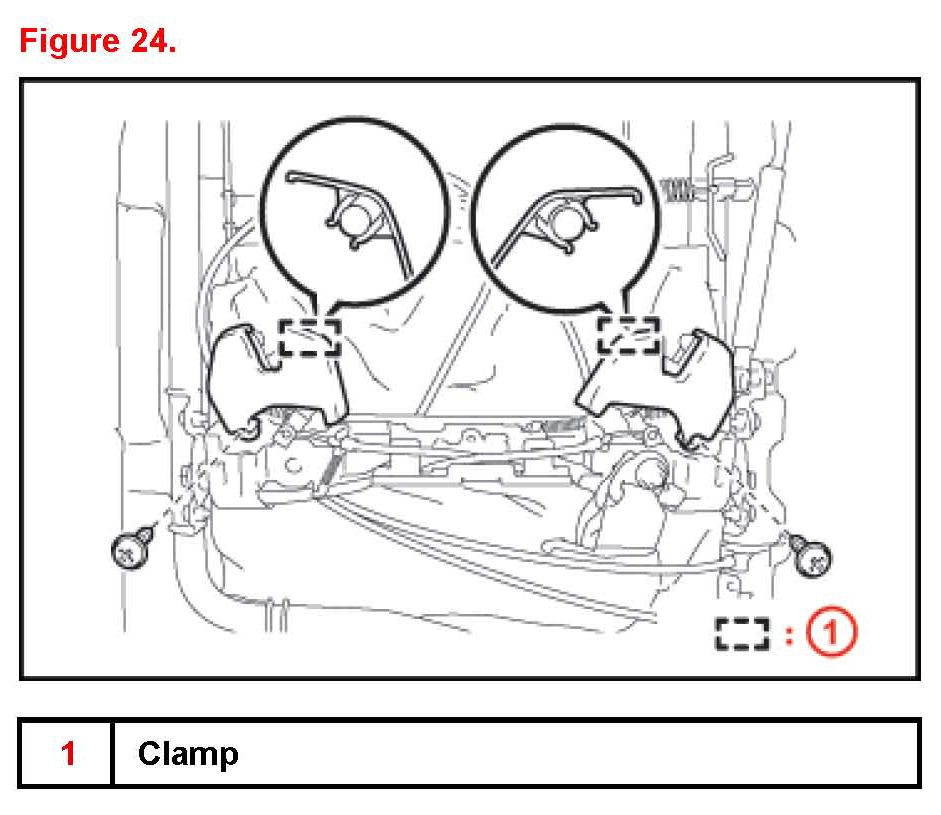 Figure 24.

: 1

| 1 | Clamp |
|---|---|