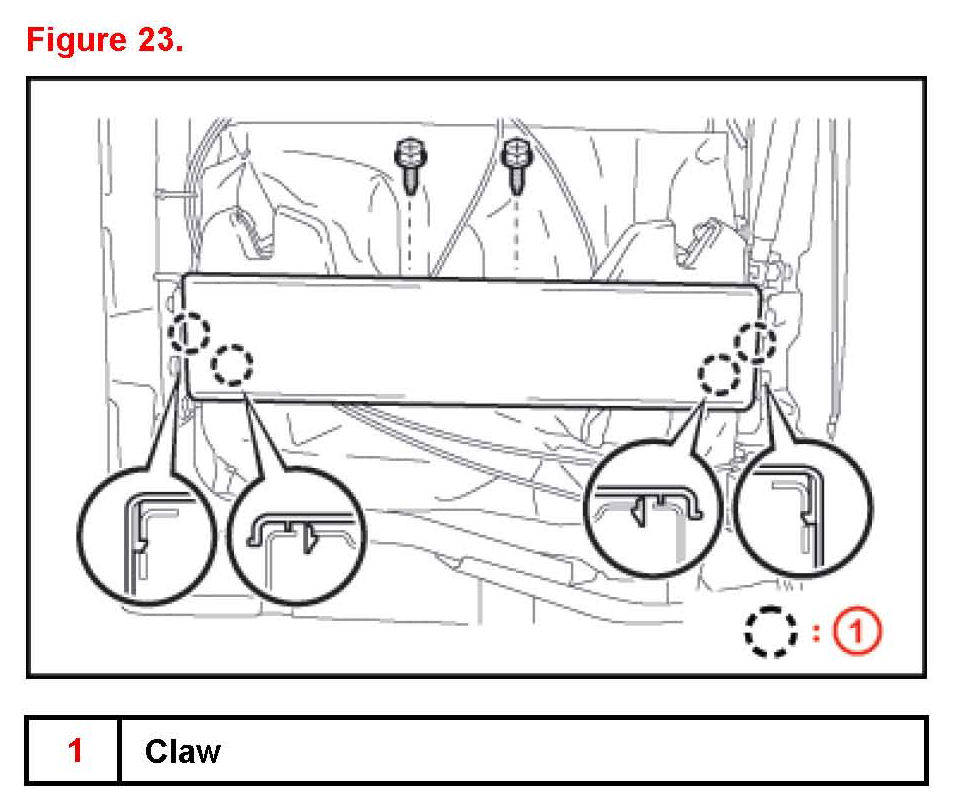 Figure 23.

: ①

| 1 | Claw |
|---|---|