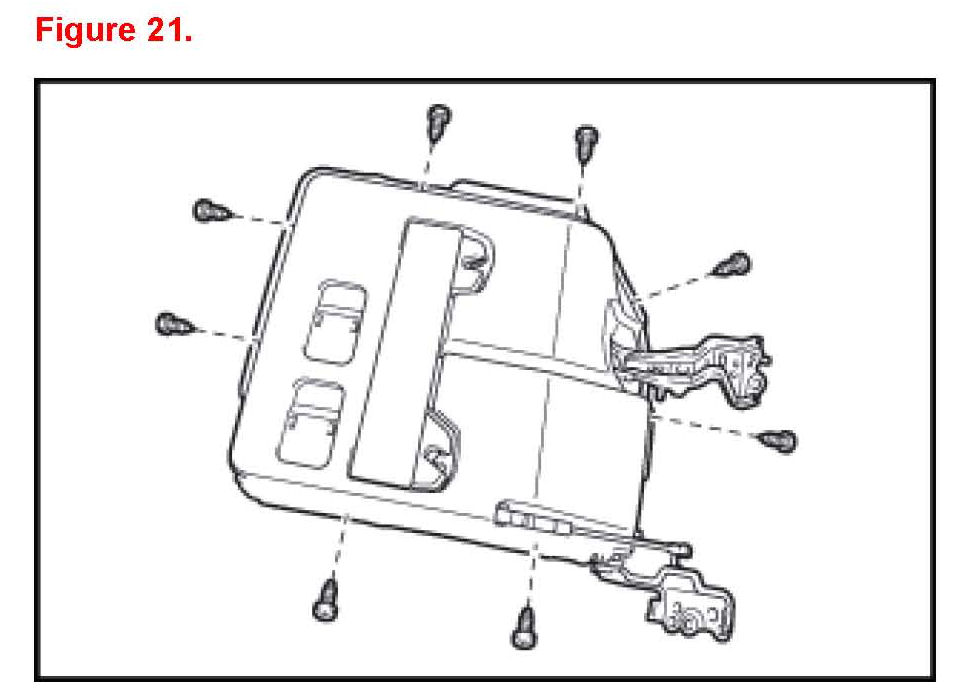 Figure 21.