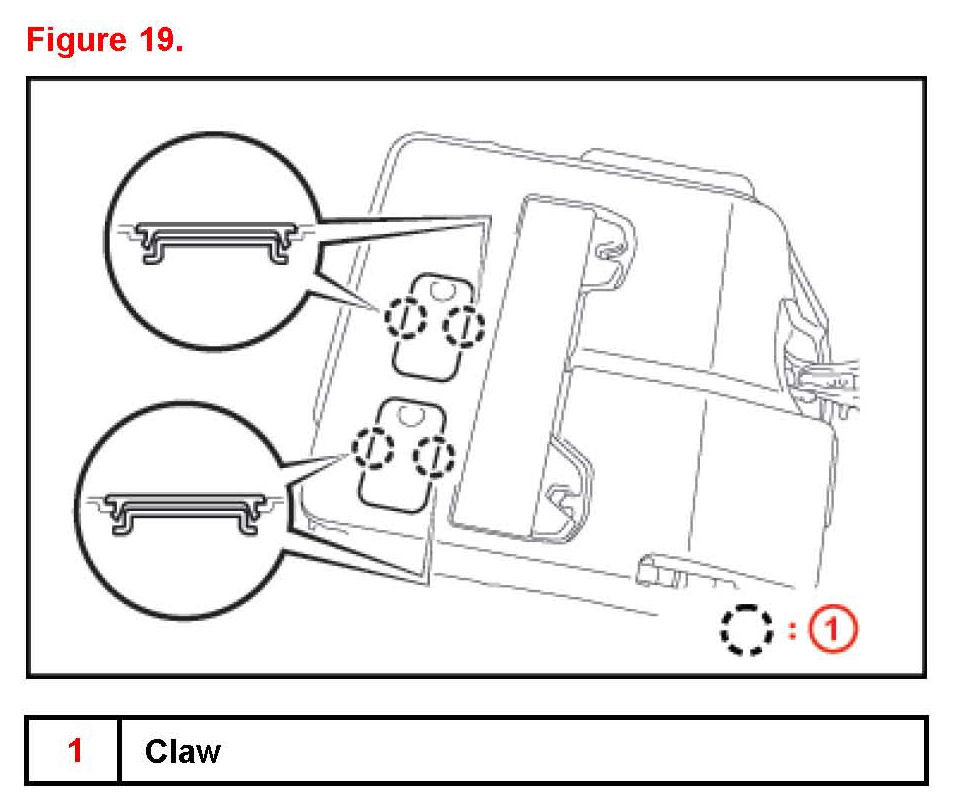 Figure 19.

: 1

| 1 | Claw |
|---|---|