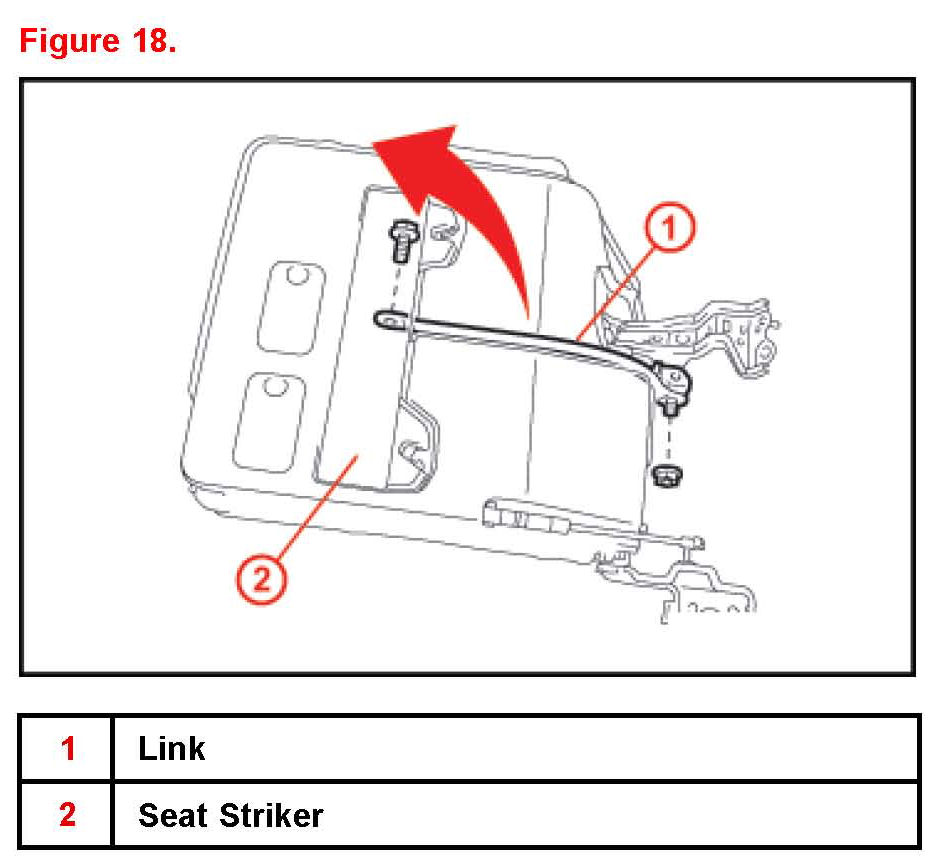 Figure 18.

1

2

| 1 | Link |
|---|---|
| 2 | Seat Striker |