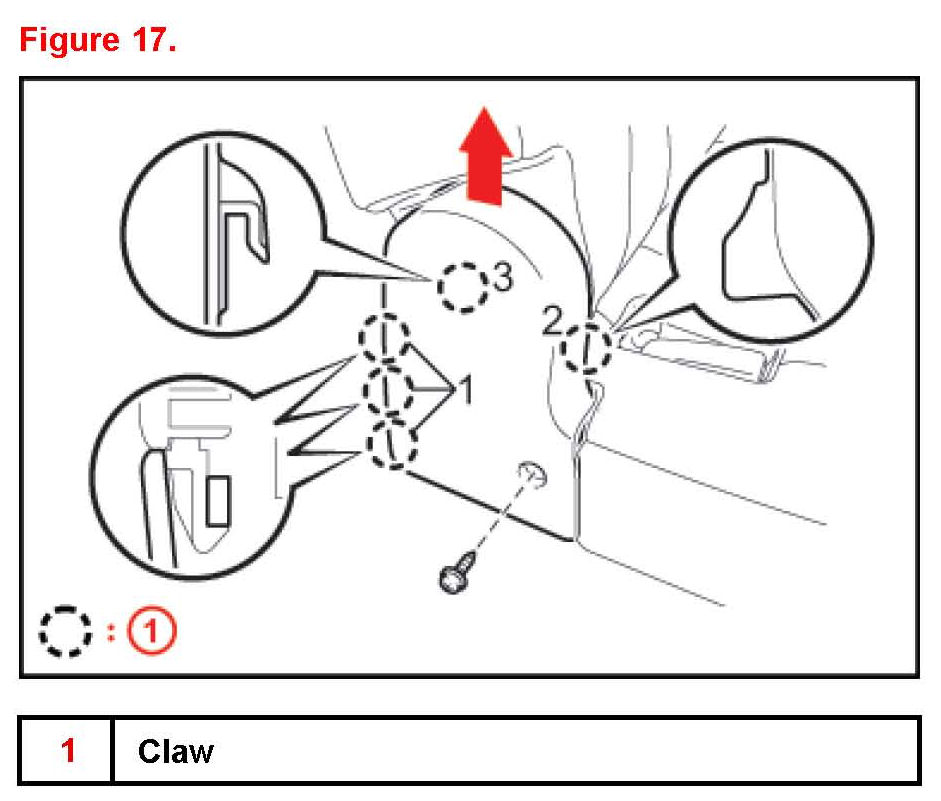 Figure 17.

3
2
1

: 1

| 1 | Claw |
|---|---|