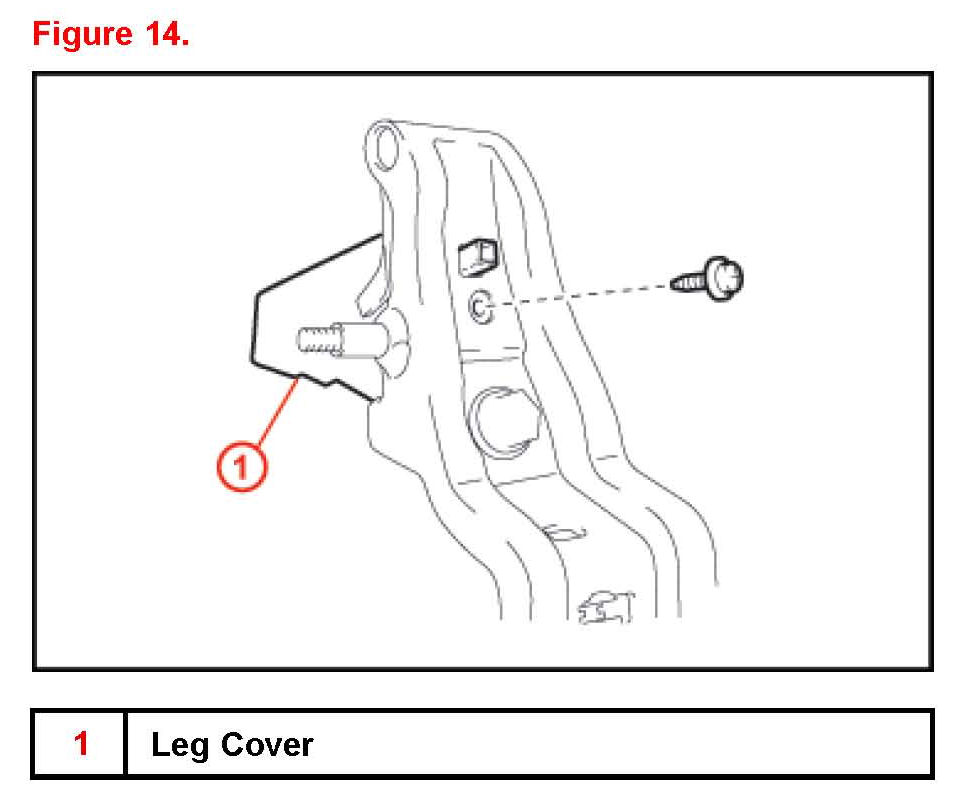 Figure 14.

1

| 1 | Leg Cover |
|---|---|