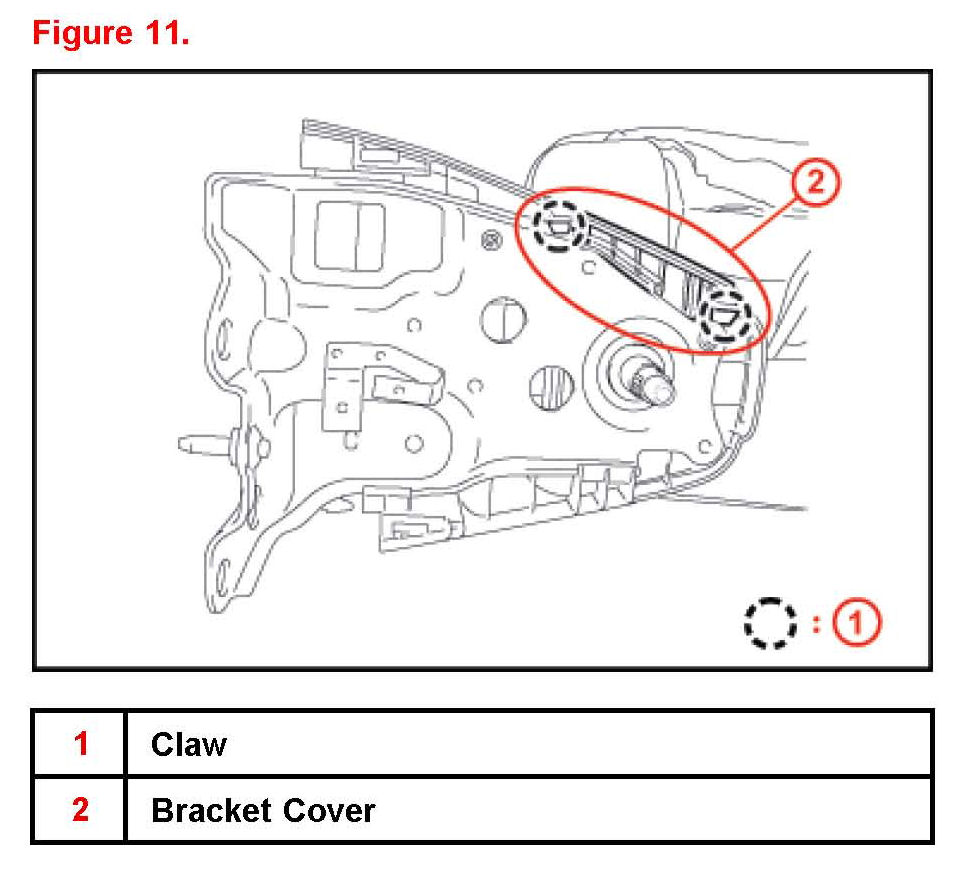 Figure 11.

2

: 1

| 1 | Claw |
|---|---|
| 2 | Bracket Cover |