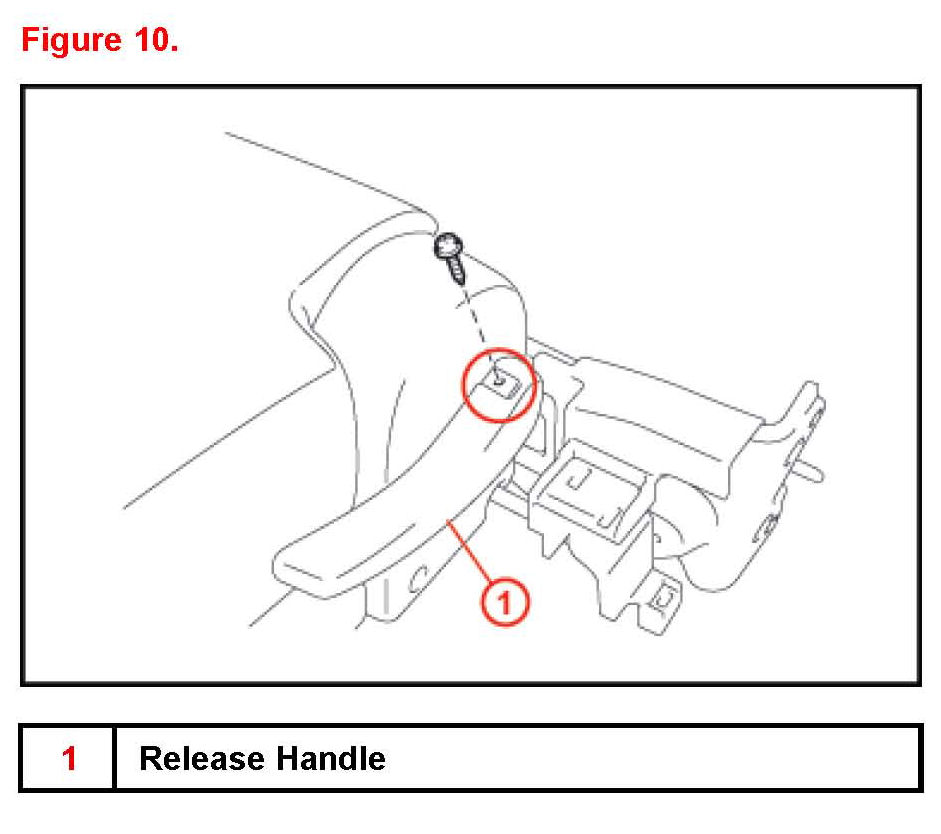 Figure 10.

1

| 1 | Release Handle |
|---|---|