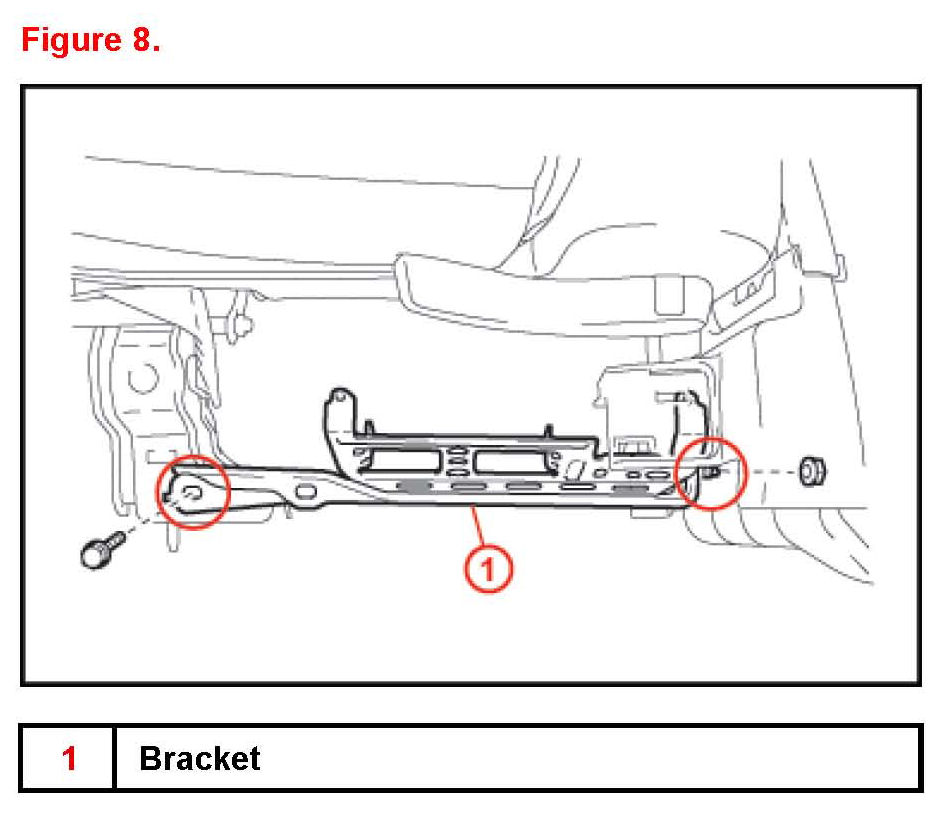 Figure 8.

1

| 1 | Bracket |
|---|---|