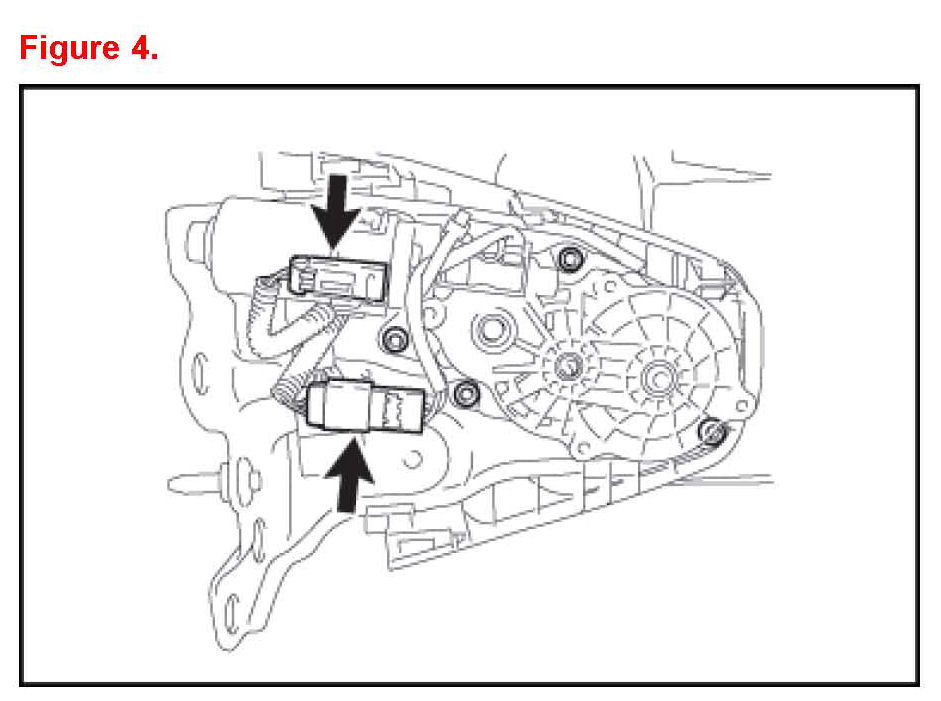 Figure 4.