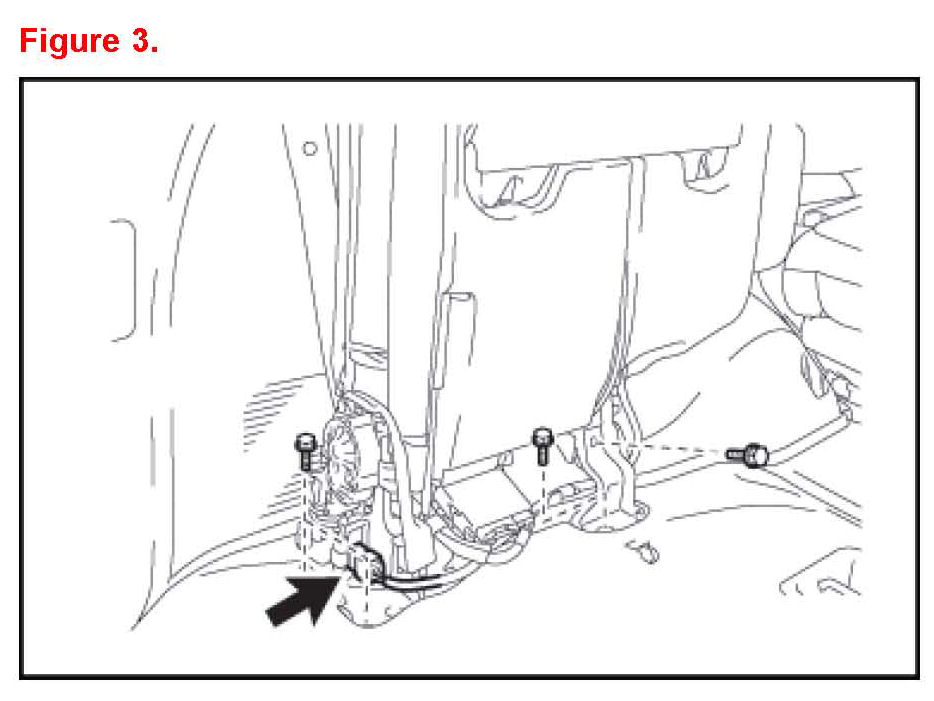 Figure 3.