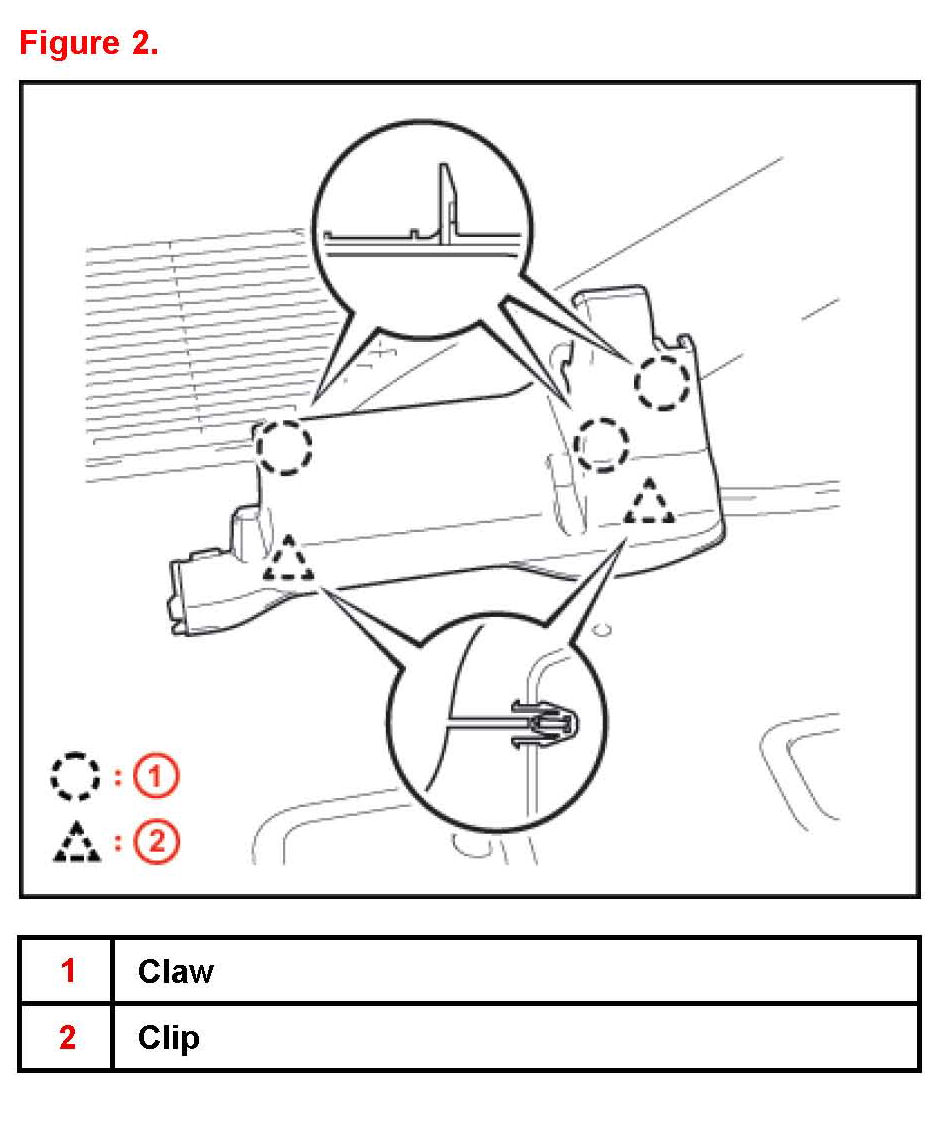 Figure 2.

: ①
: ②

| 1 | Claw |
|---|---|
| 2 | Clip |