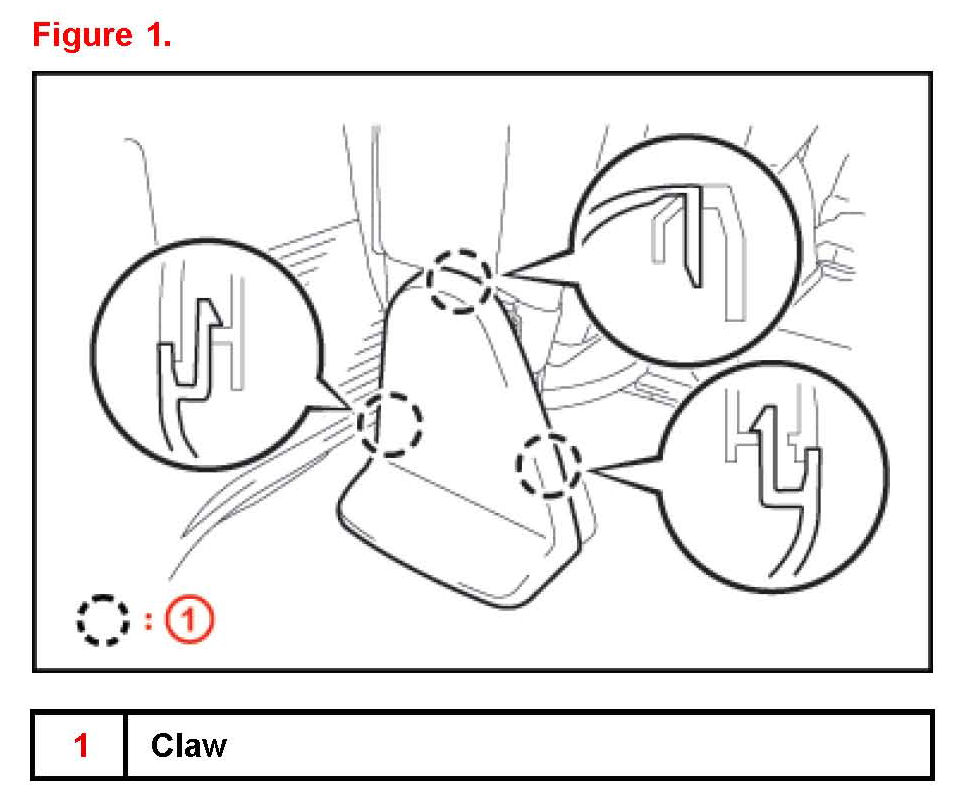 Figure 1.

: 1

| 1 | Claw |
|---|---|