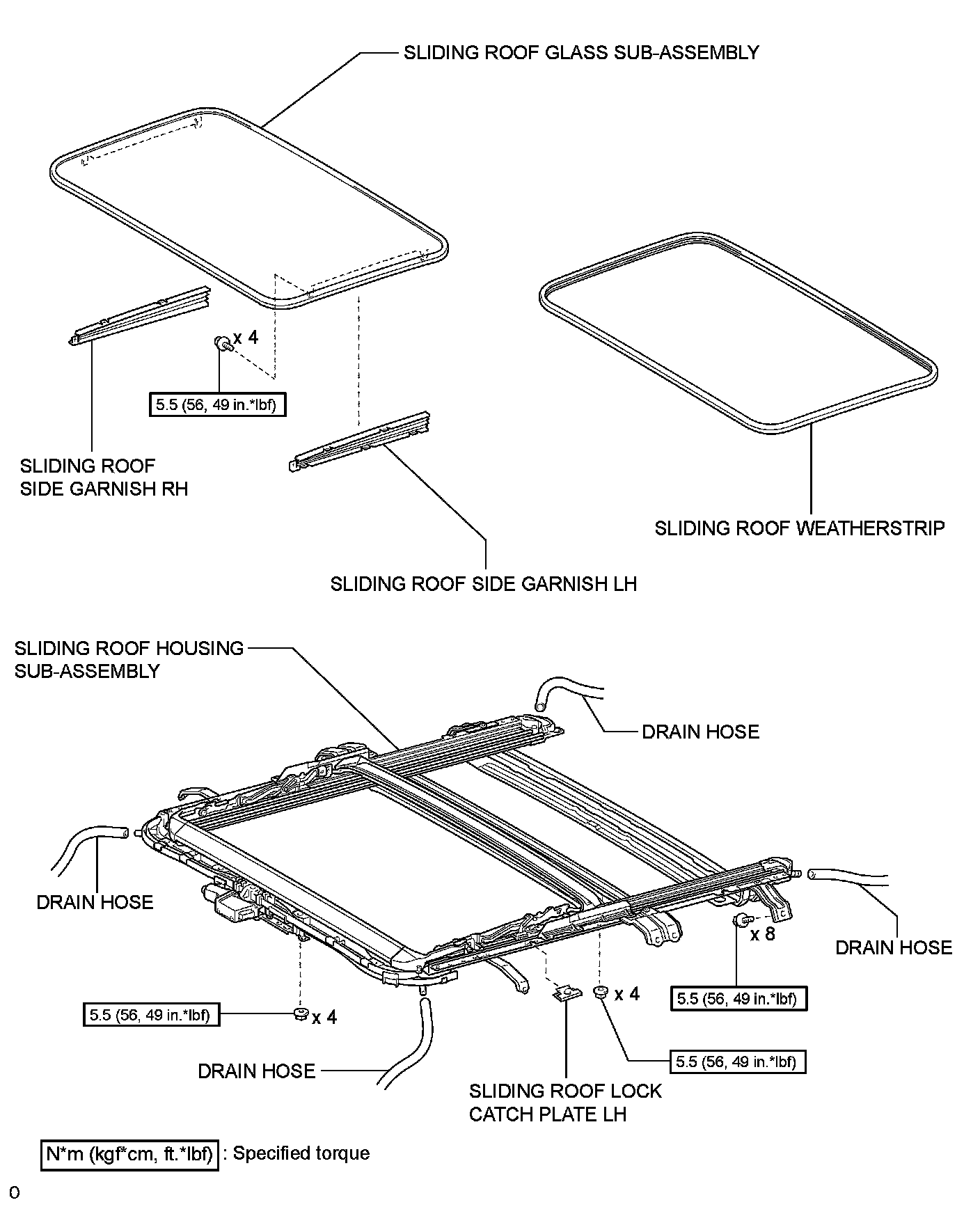 SLIDING ROOF GLASS SUB-ASSEMBLY

x 4

5.5 (56, 49 in.*lbf)

SLIDING ROOF SIDE GARNISH RH

SLIDING ROOF WEATHERSTRIP

SLIDING ROOF SIDE GARNISH LH

SLIDING ROOF HOUSING SUB-ASSEMBLY

DRAIN HOSE

DRAIN HOSE

x 8

DRAIN HOSE

5.5 (56, 49 in.*lbf)

x 4

5.5 (56, 49 in.*lbf)

x 4

5.5 (56, 49 in.*lbf)

DRAIN HOSE

SLIDING ROOF LOCK CATCH PLATE LH

N*m (kgf*cm, ft.*lbf) : Specified torque

0