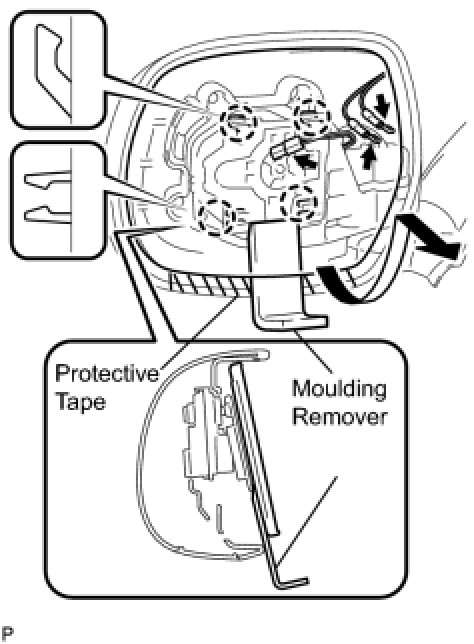 Protective Tape

Moulding Remover

P