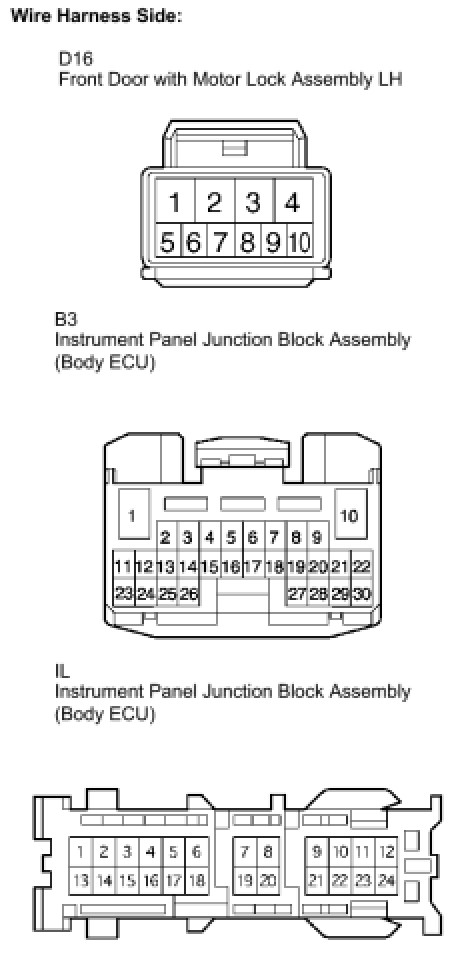 Wire Harness Side:

D16
Front Door with Motor Lock Assembly LH

1 2 3 4
5 6 7 8 9 10

B3
Instrument Panel Junction Block Assembly
(Body ECU)

1 10
2 3 4 5 6 7 8 9
11 12 13 14 15 16 17 18 19 20 21 22
23 24 25 26 27 28 29 30

IL
Instrument Panel Junction Block Assembly
(Body ECU)

1 2 3 4 5 6 7 8 9 10 11 12
13 14 15 16 17 18 19 20 21 22 23 24