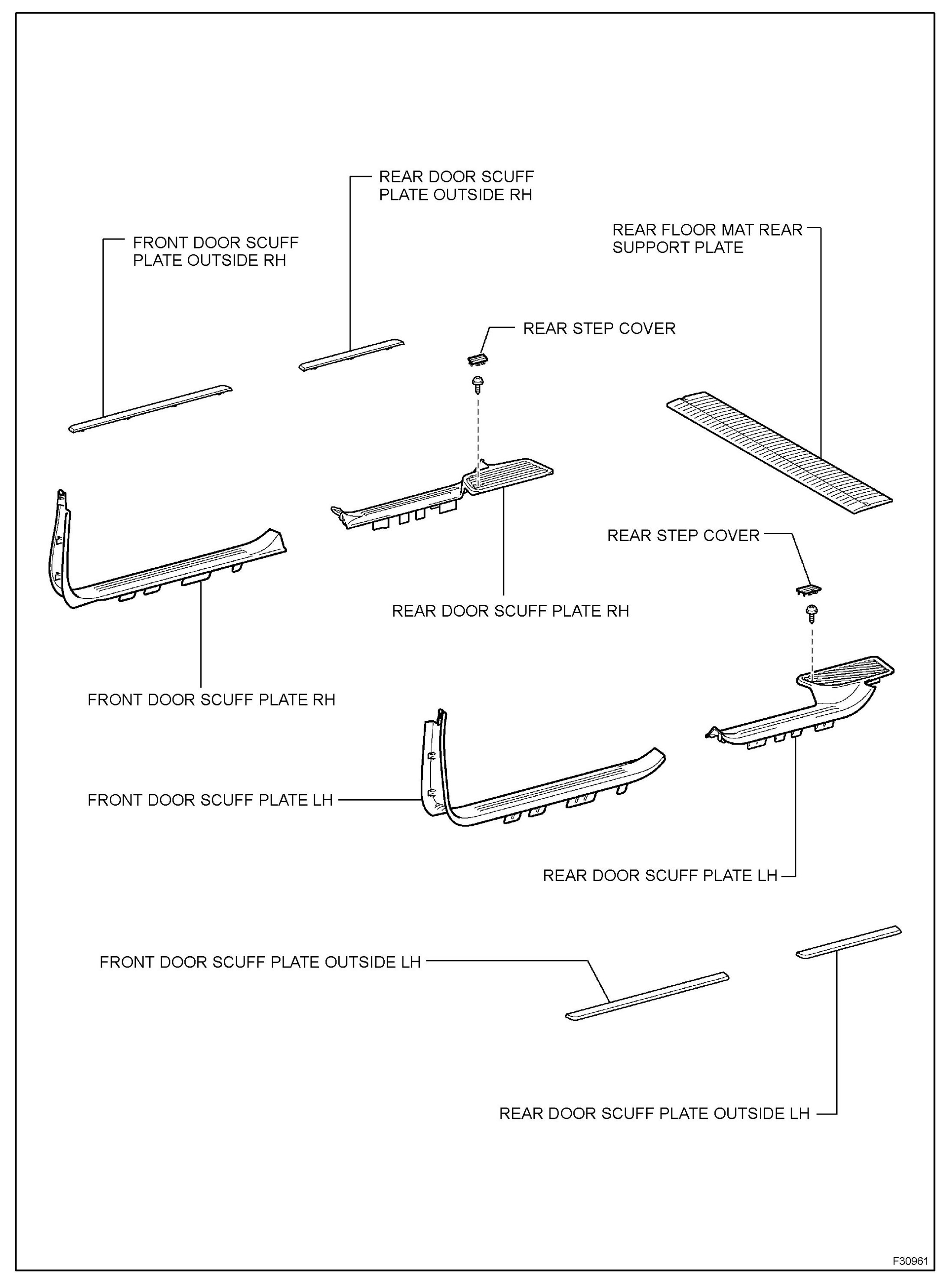 REAR DOOR SCUFF PLATE OUTSIDE RH

FRONT DOOR SCUFF PLATE OUTSIDE RH

REAR FLOOR MAT REAR SUPPORT PLATE

REAR STEP COVER

REAR STEP COVER

REAR DOOR SCUFF PLATE RH

FRONT DOOR SCUFF PLATE RH

FRONT DOOR SCUFF PLATE LH

REAR DOOR SCUFF PLATE LH

FRONT DOOR SCUFF PLATE OUTSIDE LH

REAR DOOR SCUFF PLATE OUTSIDE LH

F30961