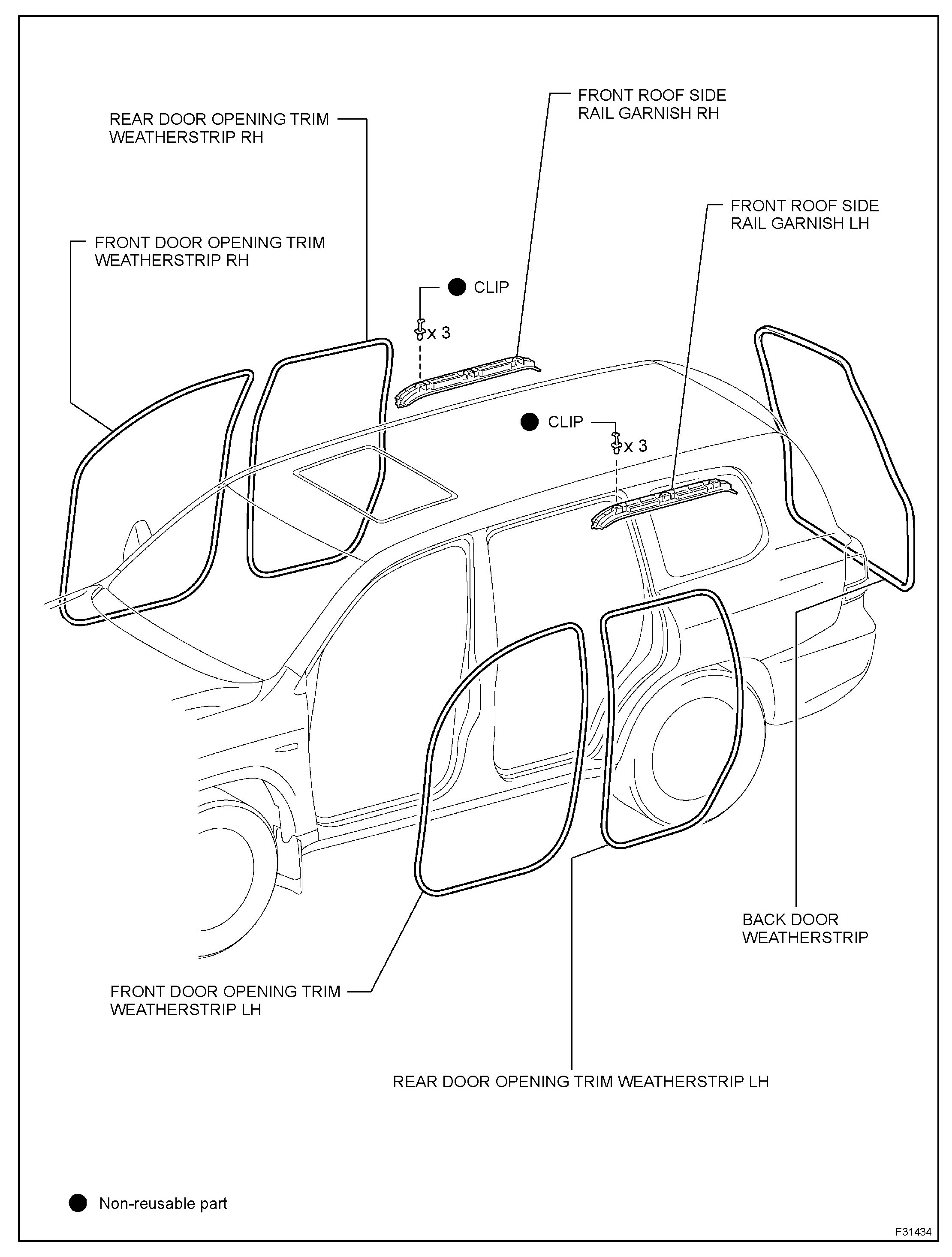 FRONT ROOF SIDE RAIL GARNISH RH

REAR DOOR OPENING TRIM WEATHERSTRIP RH

FRONT ROOF SIDE RAIL GARNISH LH

FRONT DOOR OPENING TRIM WEATHERSTRIP RH

● CLIP

x 3

● CLIP

x 3

BACK DOOR WEATHERSTRIP

FRONT DOOR OPENING TRIM WEATHERSTRIP LH

REAR DOOR OPENING TRIM WEATHERSTRIP LH

● Non-reusable part

F31434