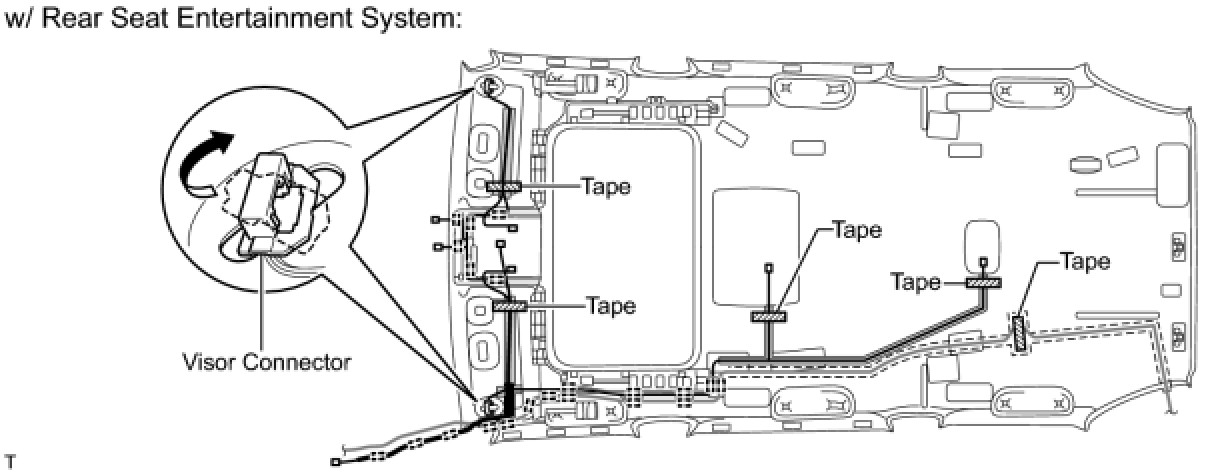 w/ Rear Seat Entertainment System:

Tape

Tape

Tape

Tape

Tape

Visor Connector

T