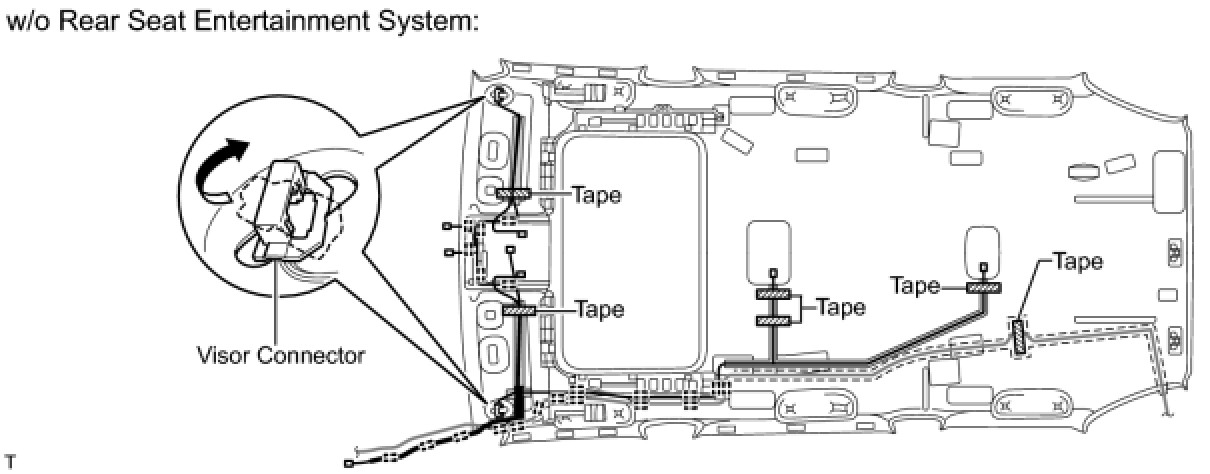 w/o Rear Seat Entertainment System:

Tape

Tape

Tape

Tape

Tape

Visor Connector

T