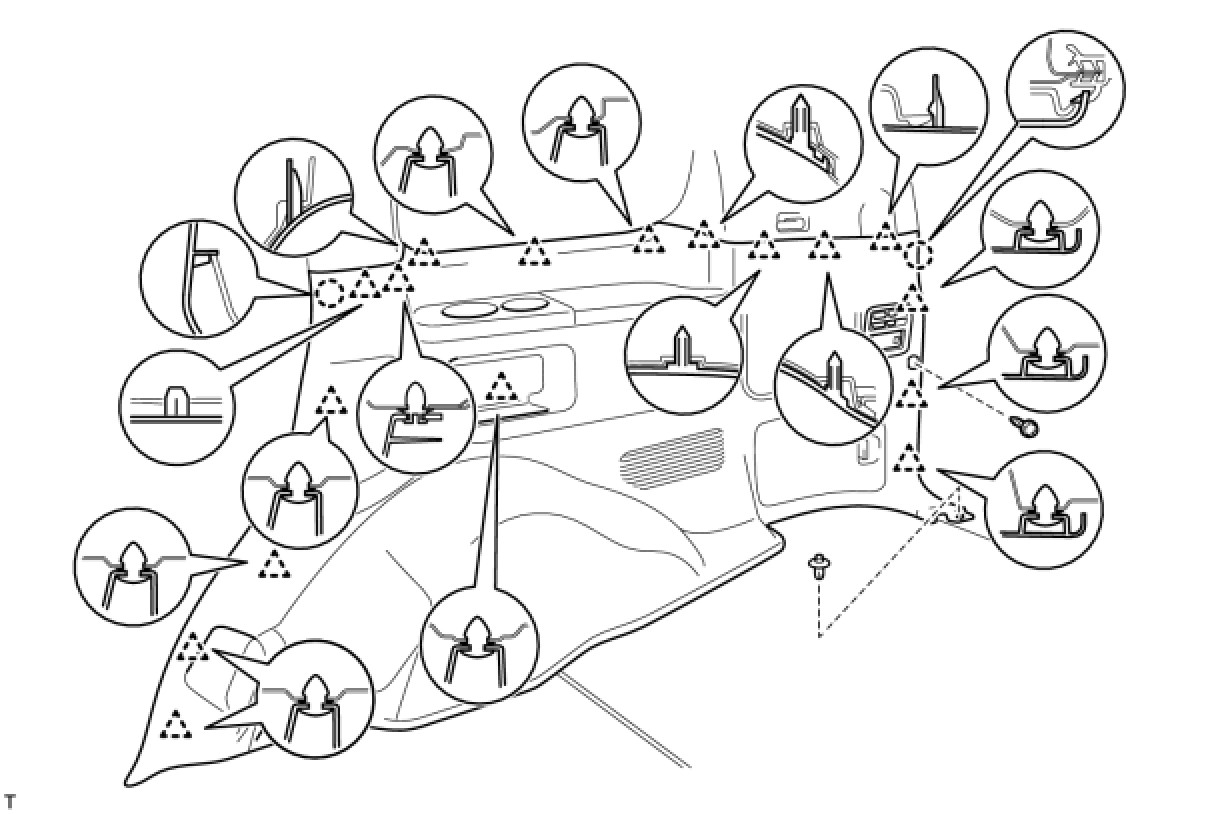 T