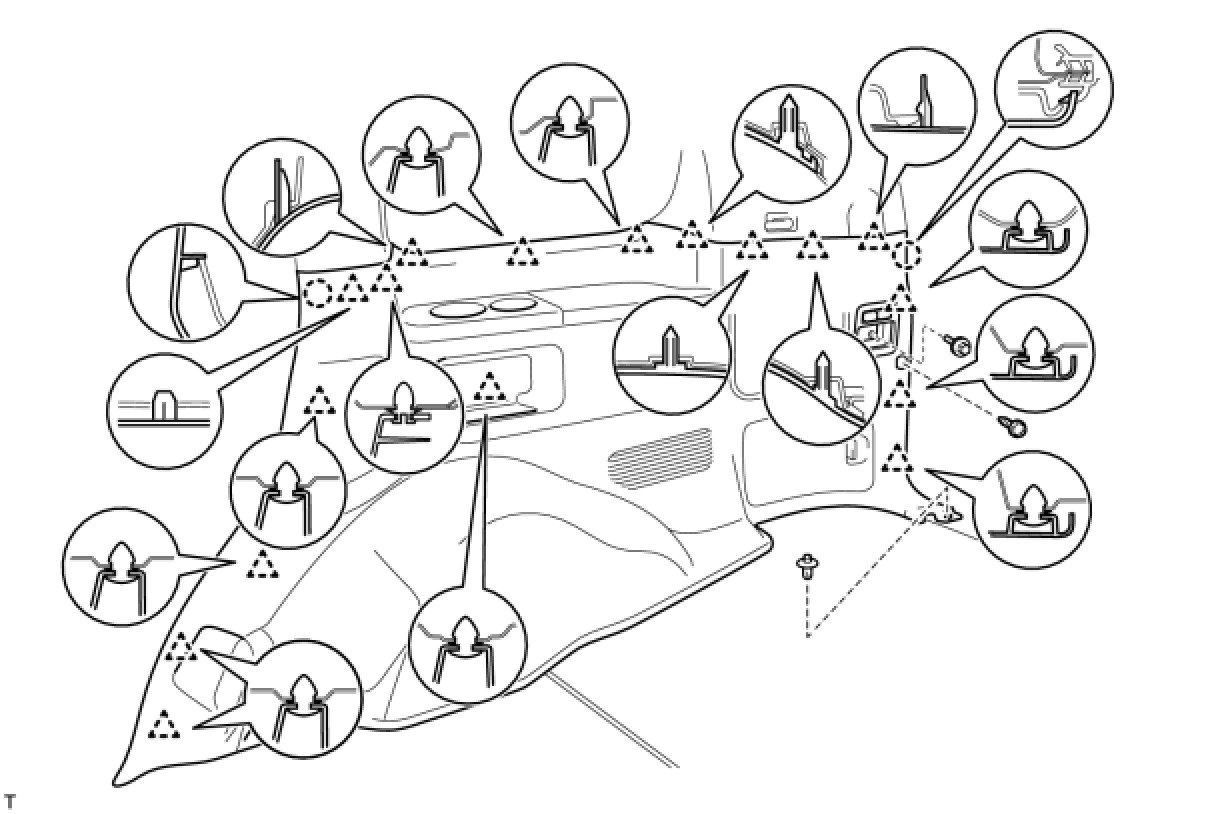 T