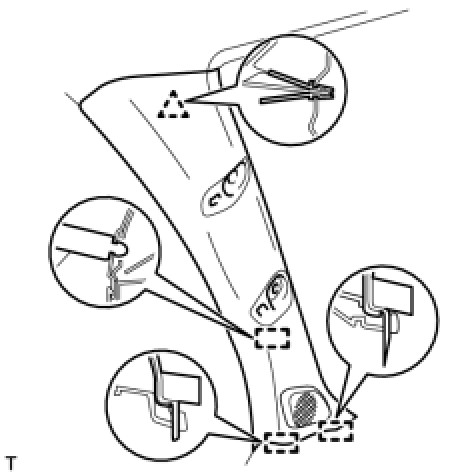 T