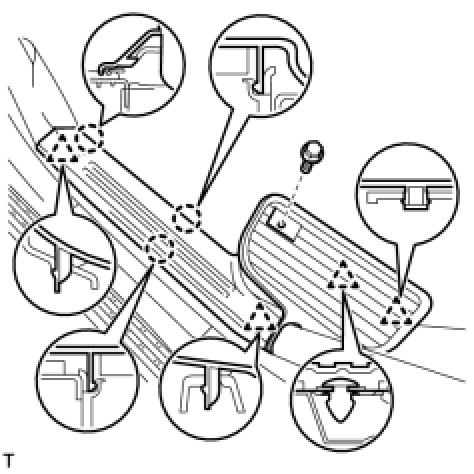 T