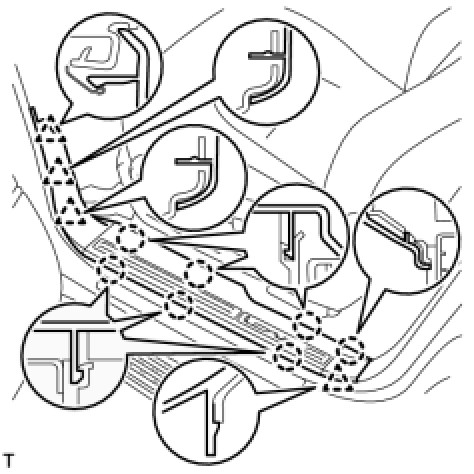 T