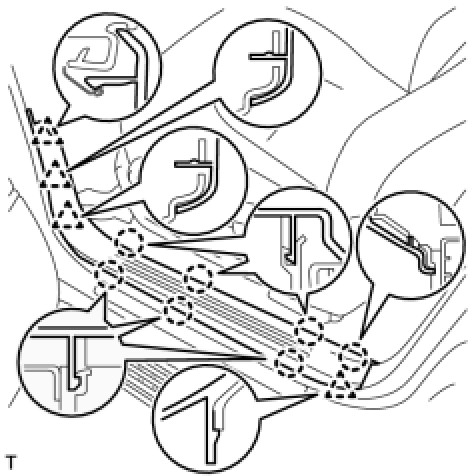 T