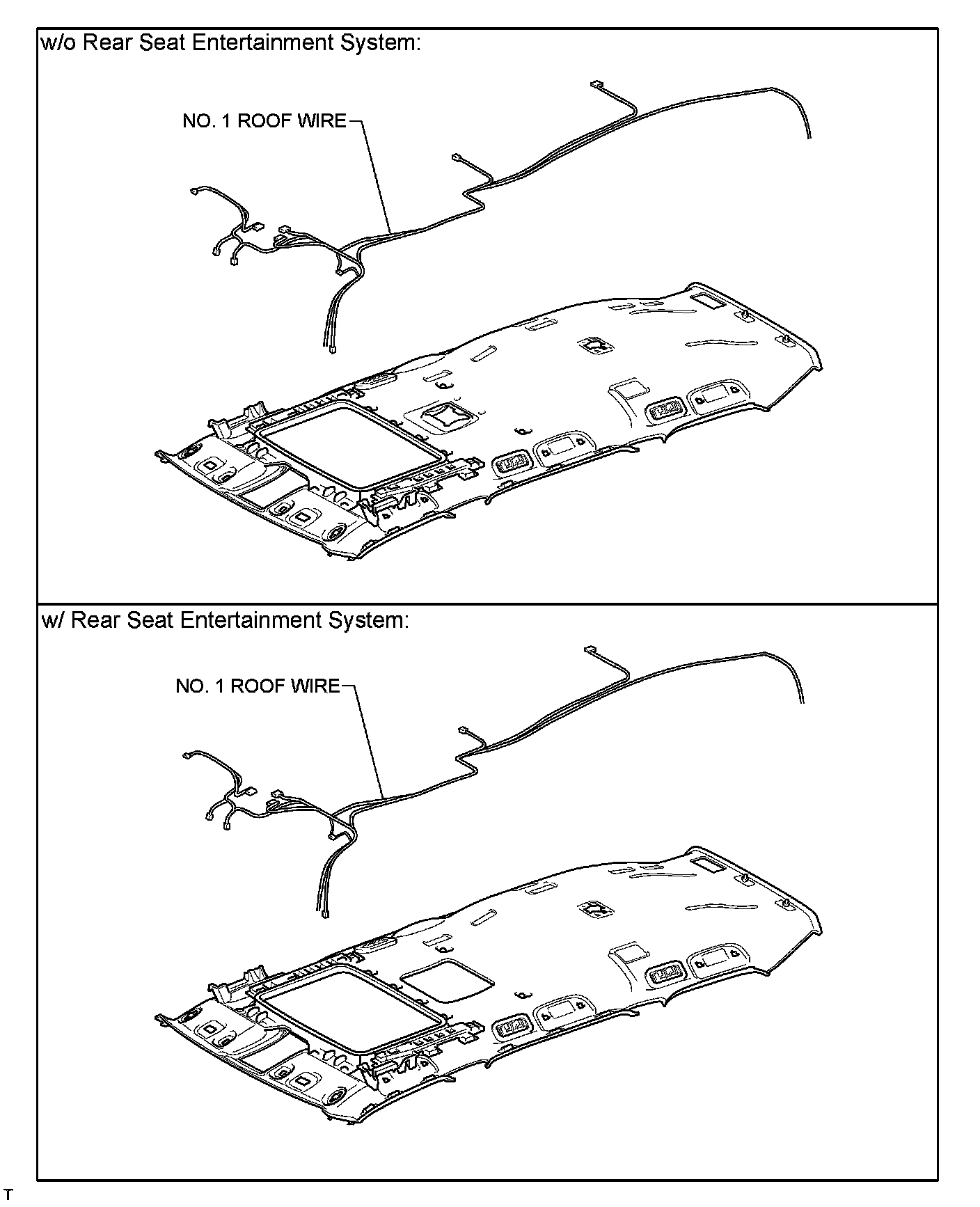 w/o Rear Seat Entertainment System:

NO. 1 ROOF WIRE

w/ Rear Seat Entertainment System:

NO. 1 ROOF WIRE

T