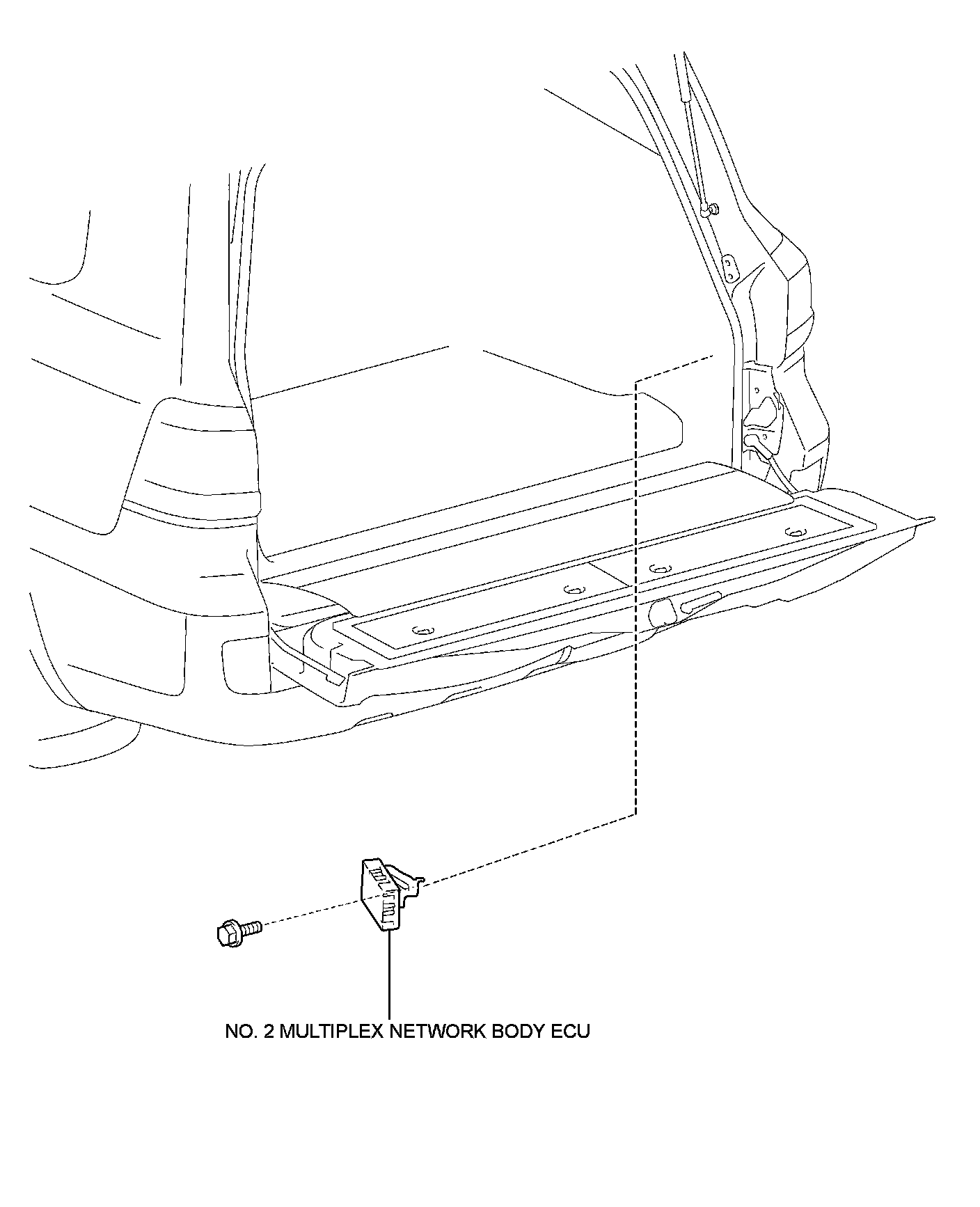 NO. 2 MULTIPLEX NETWORK BODY ECU