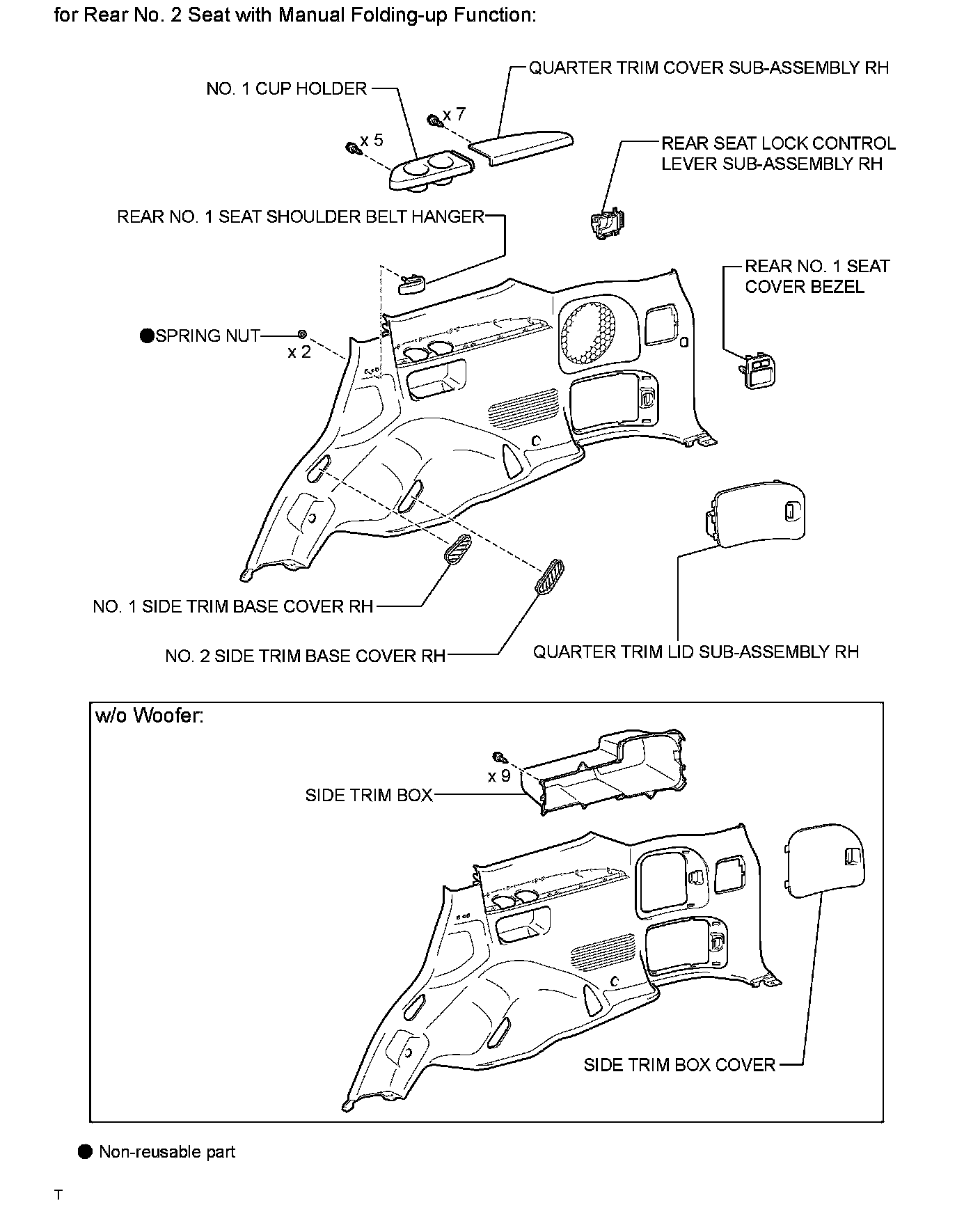 for Rear No. 2 Seat with Manual Folding-up Function:

QUARTER TRIM COVER SUB-ASSEMBLY RH

NO. 1 CUP HOLDER

x 7

x 5

REAR SEAT LOCK CONTROL LEVER SUB-ASSEMBLY RH

REAR NO. 1 SEAT SHOULDER BELT HANGER

REAR NO. 1 SEAT COVER BEZEL

●SPRING NUT

x 2

NO. 1 SIDE TRIM BASE COVER RH

NO. 2 SIDE TRIM BASE COVER RH

QUARTER TRIM LID SUB-ASSEMBLY RH

w/o Woofer:

x 9

SIDE TRIM BOX

SIDE TRIM BOX COVER

● Non-reusable part

T