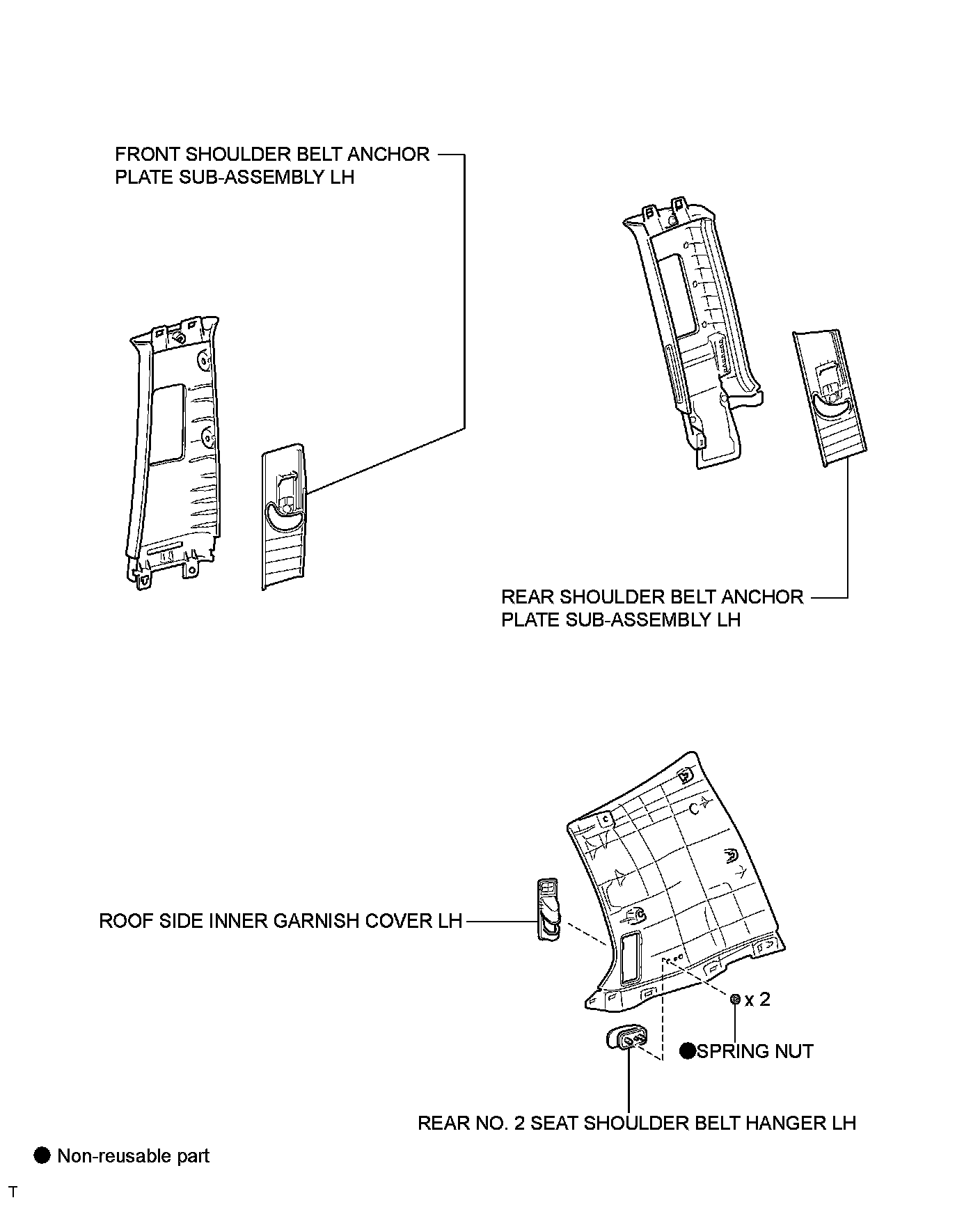 FRONT SHOULDER BELT ANCHOR PLATE SUB-ASSEMBLY LH

REAR SHOULDER BELT ANCHOR PLATE SUB-ASSEMBLY LH

ROOF SIDE INNER GARNISH COVER LH

x 2

●SPRING NUT

REAR NO. 2 SEAT SHOULDER BELT HANGER LH

● Non-reusable part

T