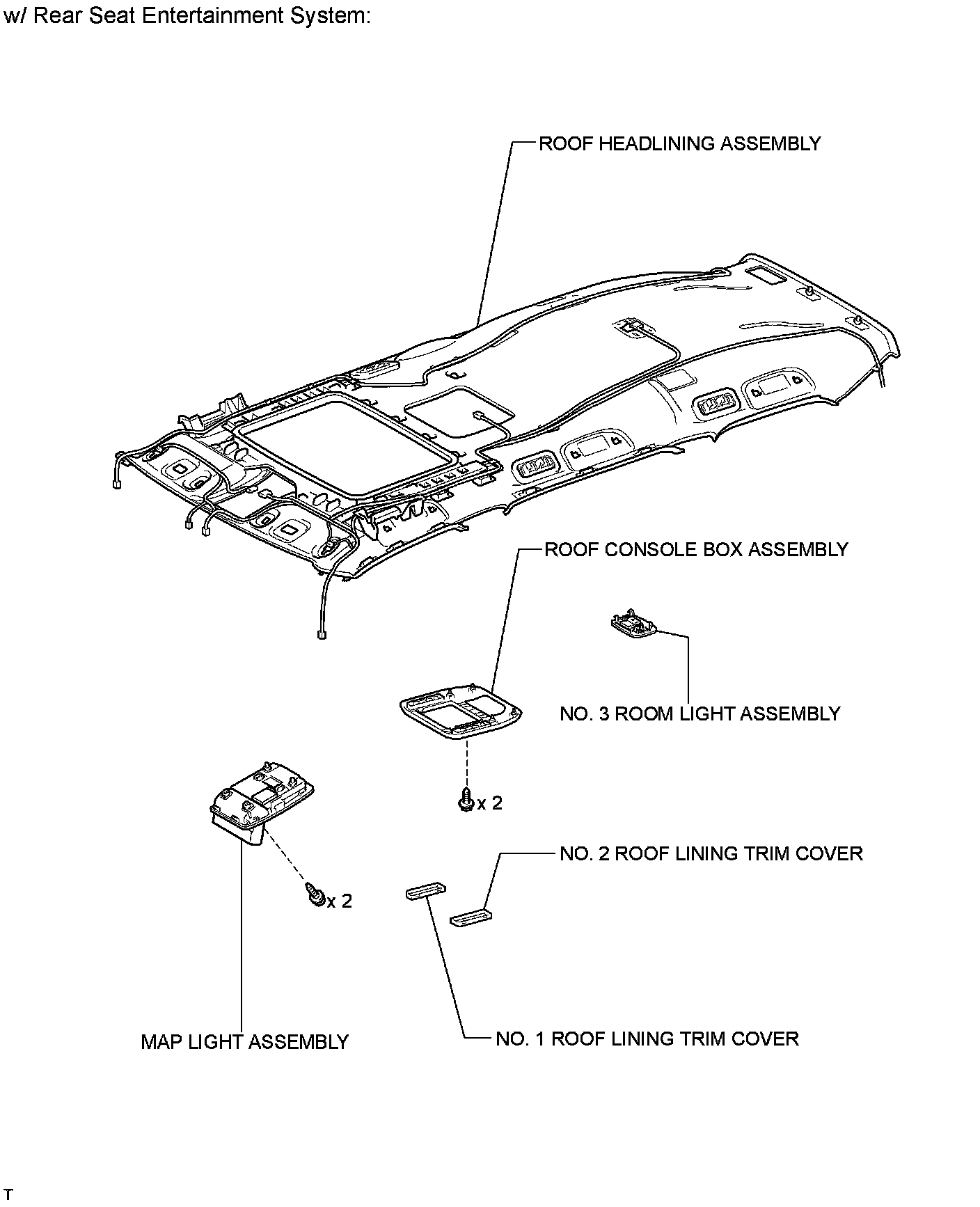 w/ Rear Seat Entertainment System:

ROOF HEADLINING ASSEMBLY

ROOF CONSOLE BOX ASSEMBLY

NO. 3 ROOM LIGHT ASSEMBLY

x 2

NO. 2 ROOF LINING TRIM COVER

x 2

MAP LIGHT ASSEMBLY

NO. 1 ROOF LINING TRIM COVER

T