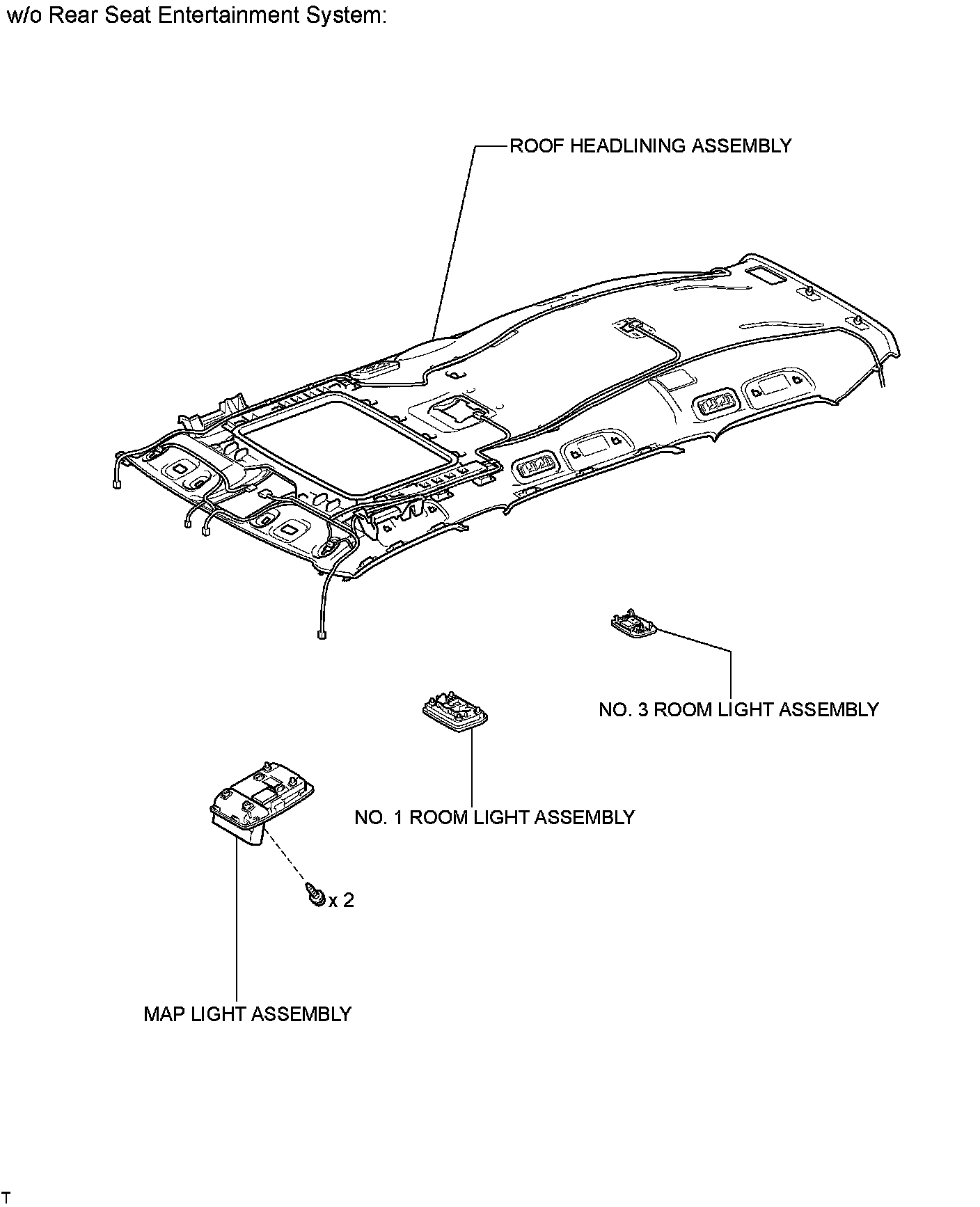 w/o Rear Seat Entertainment System:

ROOF HEADLINING ASSEMBLY

NO. 3 ROOM LIGHT ASSEMBLY

NO. 1 ROOM LIGHT ASSEMBLY

x 2

MAP LIGHT ASSEMBLY

T