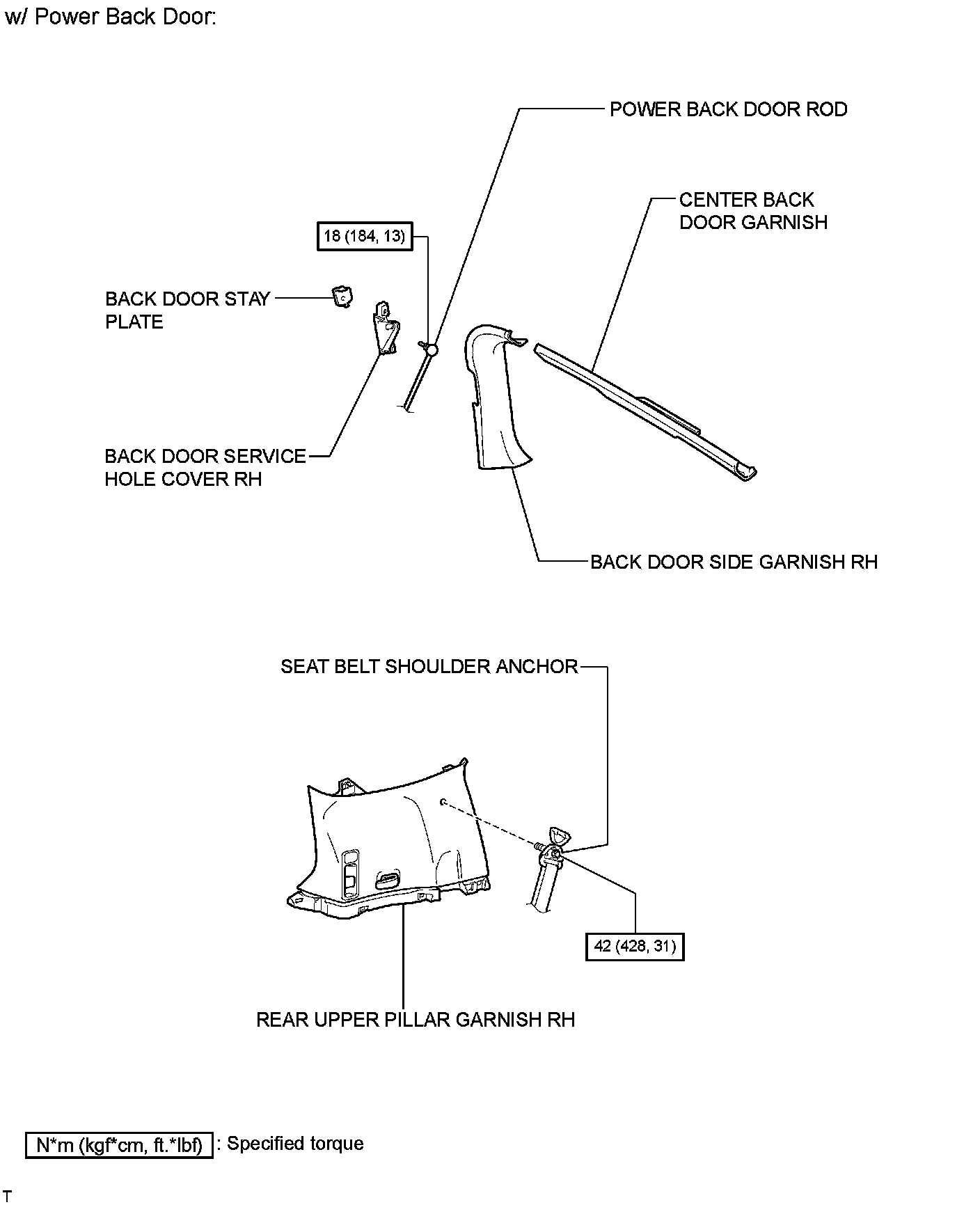 w/ Power Back Door:

POWER BACK DOOR ROD

CENTER BACK DOOR GARNISH

18 (184, 13)

BACK DOOR STAY PLATE

BACK DOOR SERVICE HOLE COVER RH

BACK DOOR SIDE GARNISH RH

SEAT BELT SHOULDER ANCHOR

42 (428, 31)

REAR UPPER PILLAR GARNISH RH

N*m (kgf*cm, ft.*lbf) : Specified torque

T