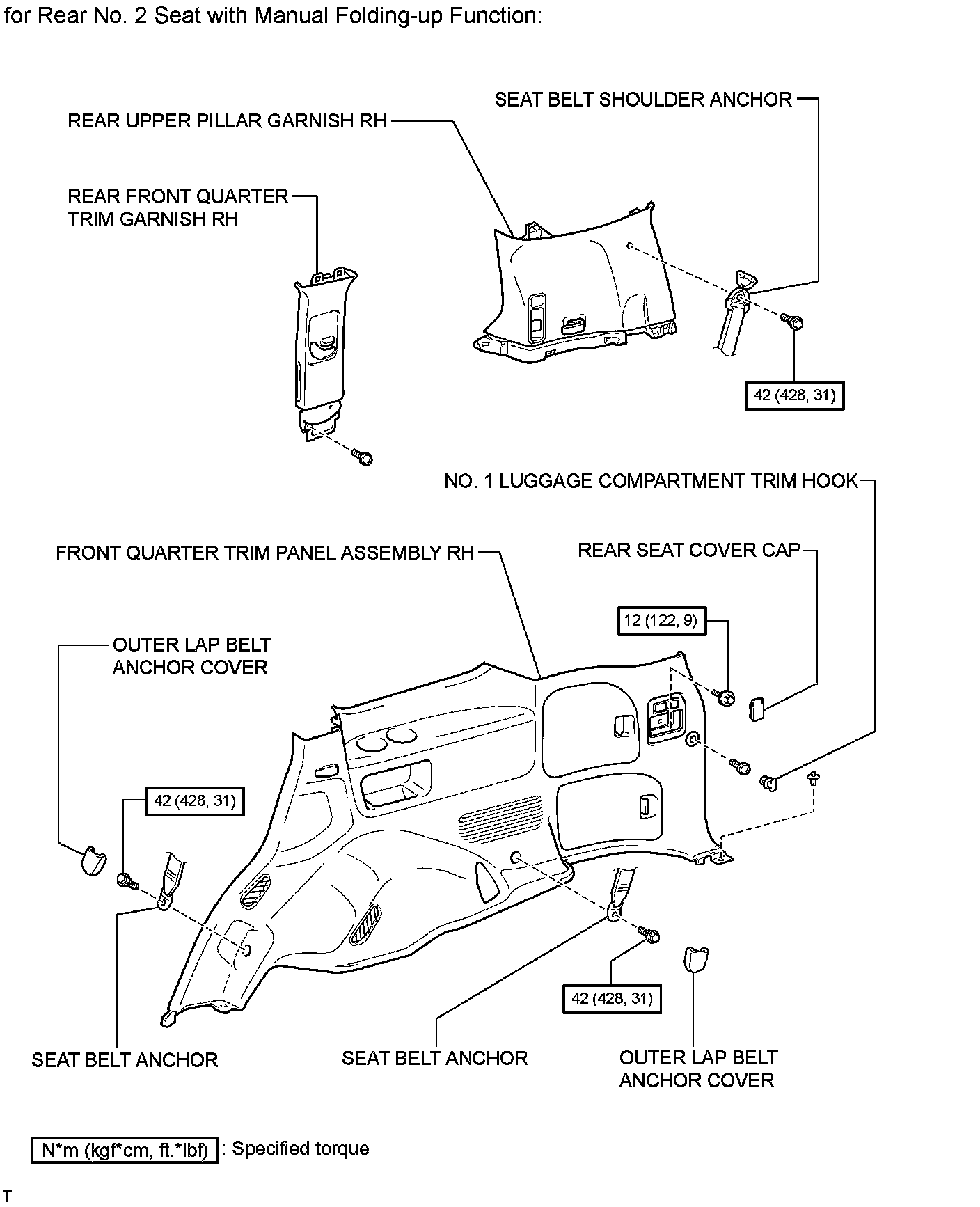 for Rear No. 2 Seat with Manual Folding-up Function:

SEAT BELT SHOULDER ANCHOR

REAR UPPER PILLAR GARNISH RH

REAR FRONT QUARTER TRIM GARNISH RH

42 (428, 31)

NO. 1 LUGGAGE COMPARTMENT TRIM HOOK

FRONT QUARTER TRIM PANEL ASSEMBLY RH

REAR SEAT COVER CAP

12 (122, 9)

OUTER LAP BELT ANCHOR COVER

42 (428, 31)

42 (428, 31)

SEAT BELT ANCHOR

SEAT BELT ANCHOR

OUTER LAP BELT ANCHOR COVER

N*m (kgf*cm, ft.*lbf) : Specified torque

T